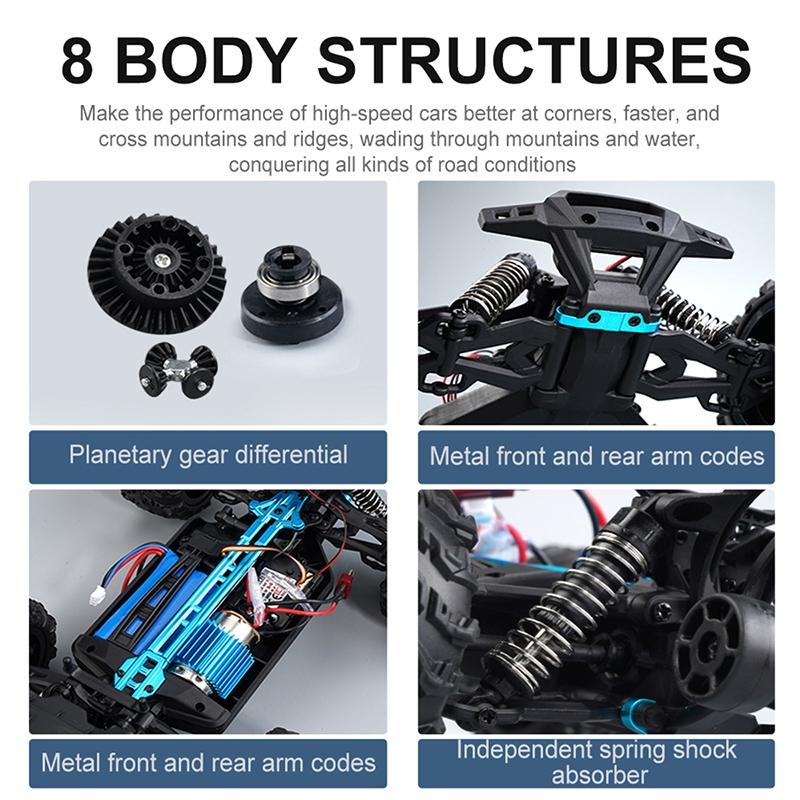 8 BODY STRUCTURES

Make the performance of high-speed cars better at corners, faster, and cross mountains and ridges, wading through mountains and water, conquering all kinds of road conditions

Planetary gear differential

Metal front and rear arm codes

Metal front and rear arm codes

Independent spring shock absorber