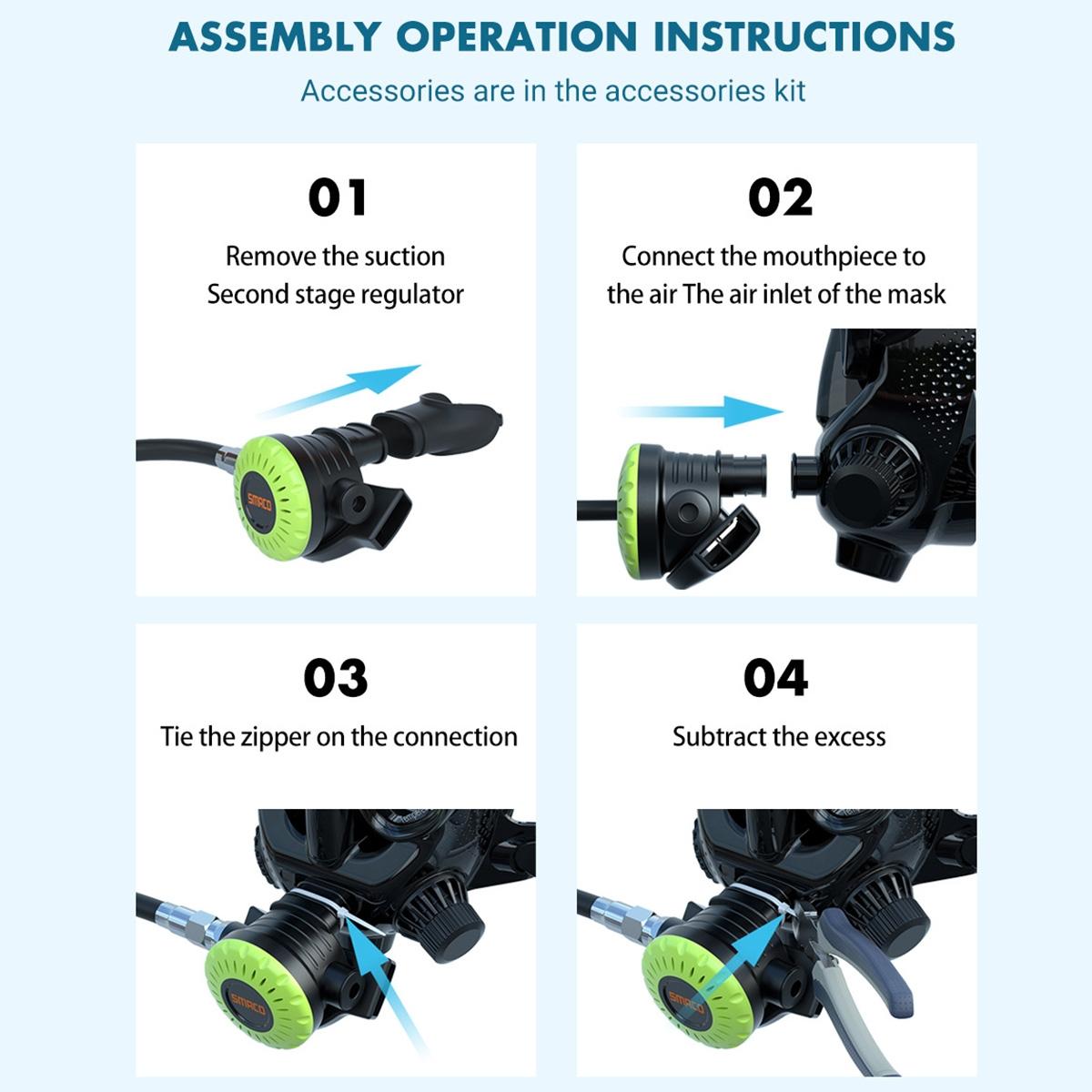 ASSEMBLY OPERATION INSTRUCTIONS

Accessories are in the accessories kit

01

Remove the suction Second stage regulator

SMACO

02

Connect the mouthpiece to the air The air inlet of the mask

03

Tie the zipper on the connection

SMACO

04

Subtract the excess

SMACO