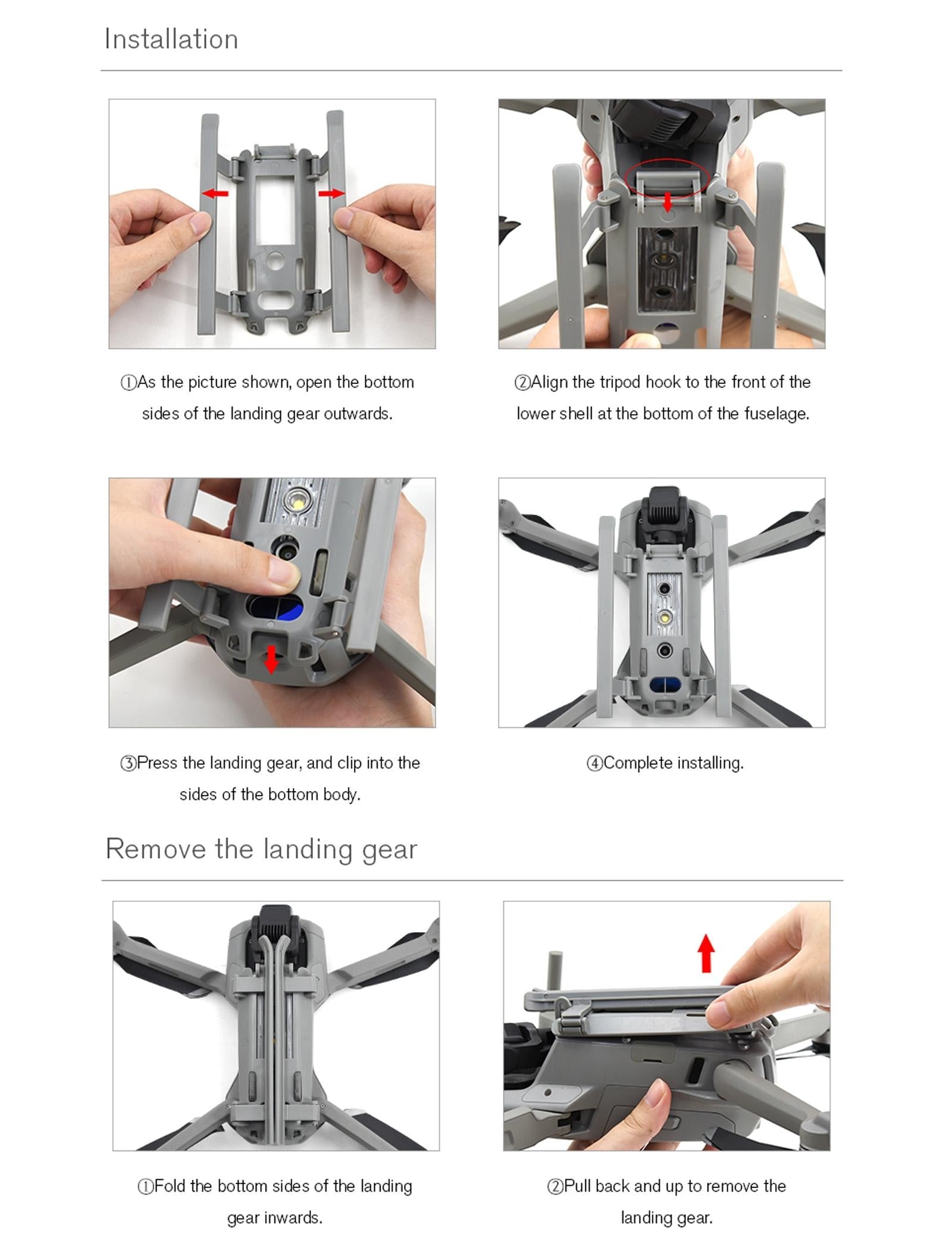 Installation

①As the picture shown, open the bottom sides of the landing gear outwards.

②Align the tripod hook to the front of the lower shell at the bottom of the fuselage.

③Press the landing gear, and clip into the sides of the bottom body.

④Complete installing.

Remove the landing gear

①Fold the bottom sides of the landing gear inwards.

②Pull back and up to remove the landing gear.