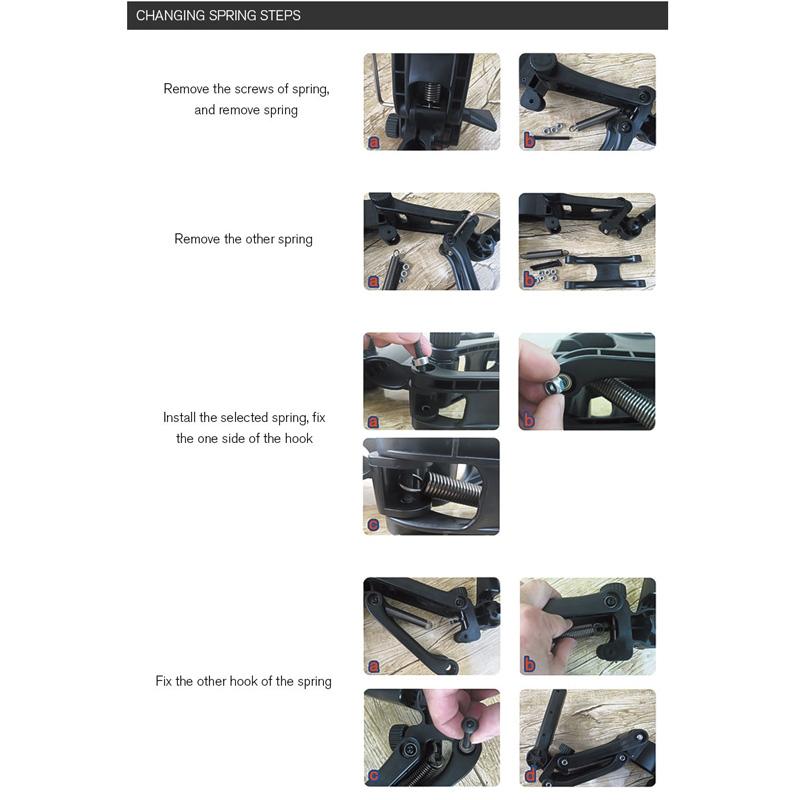 CHANGING SPRING STEPS

Remove the screws of spring, and remove spring

a

b

Remove the other spring

a

b

Install the selected spring, fix the one side of the hook

a

b

c

Fix the other hook of the spring

a

b

c

d