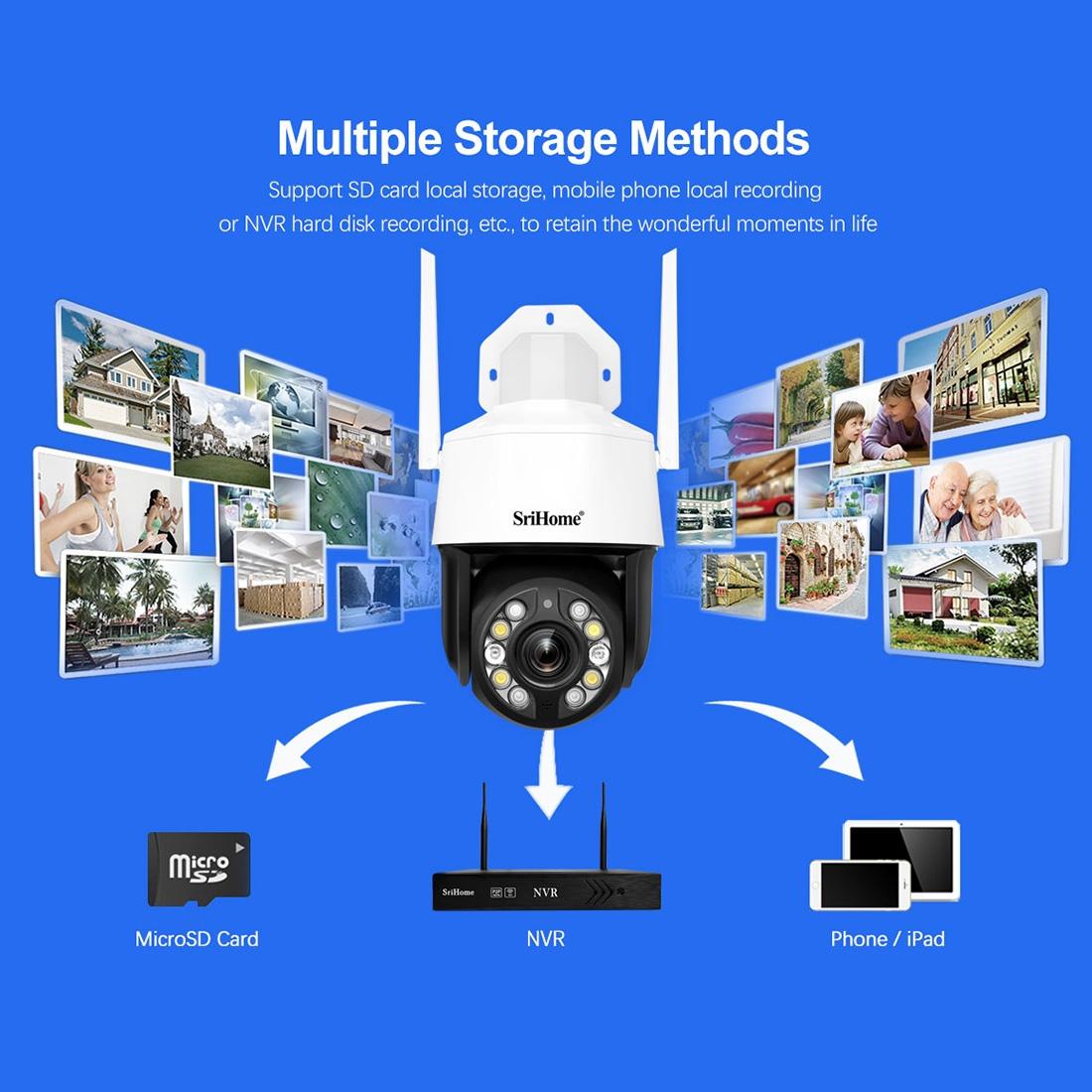 Multiple Storage Methods

Support SD card local storage, mobile phone local recording or NVR hard disk recording, etc., to retain the wonderful moments in life

SriHome®

micro SD

SriHome NVR

MicroSD Card

NVR

Phone / iPad