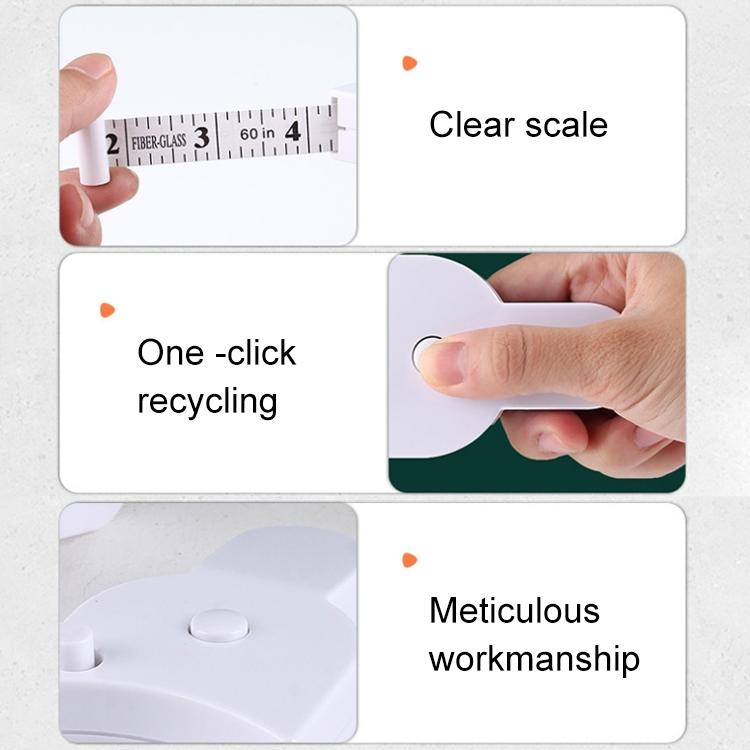 2 FIBER-GLASS 3 60 in 4

Clear scale

One -click recycling

Meticulous workmanship