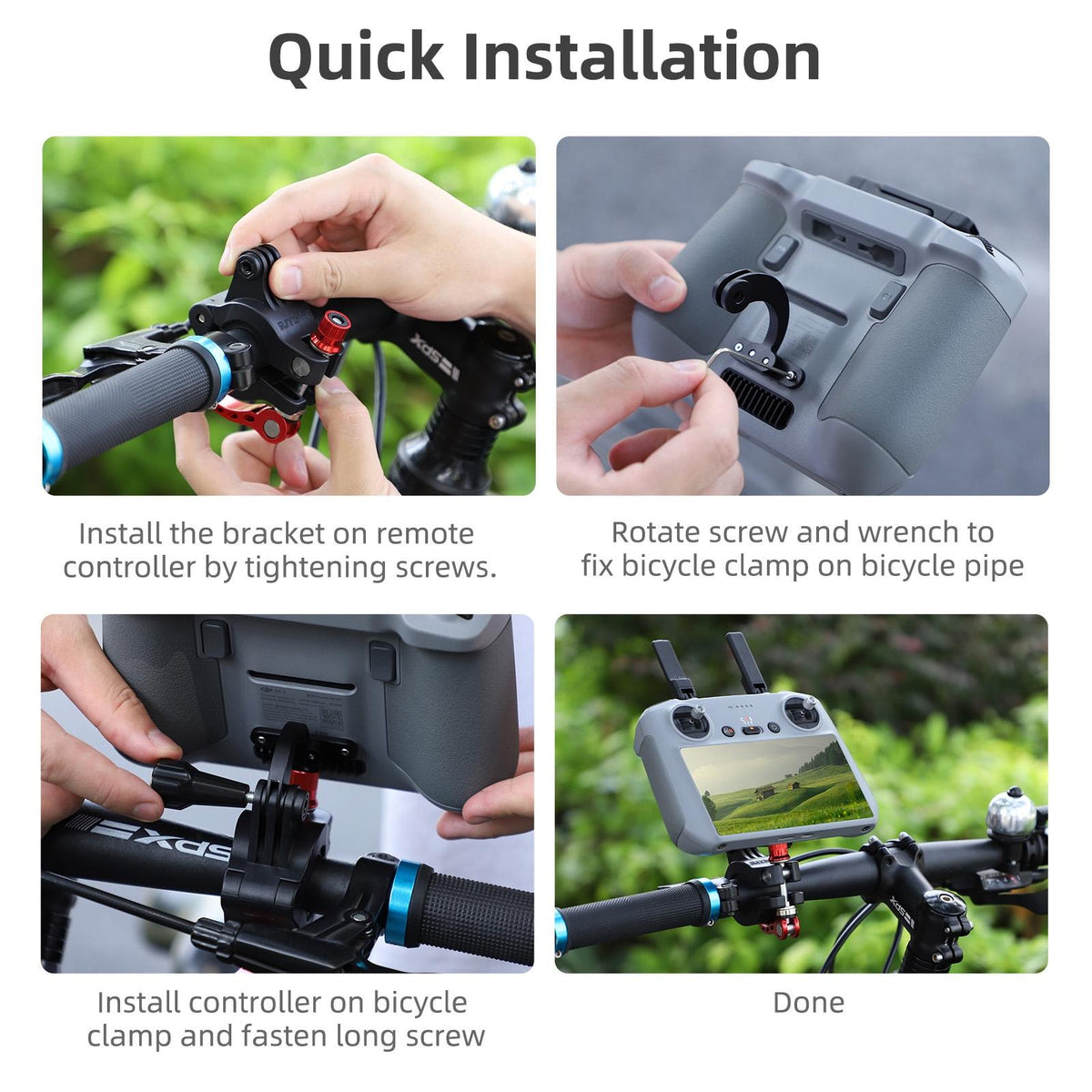 Quick Installation

Install the bracket on remote controller by tightening screws.

Rotate screw and wrench to fix bicycle clamp on bicycle pipe

Install controller on bicycle clamp and fasten long screw

Done