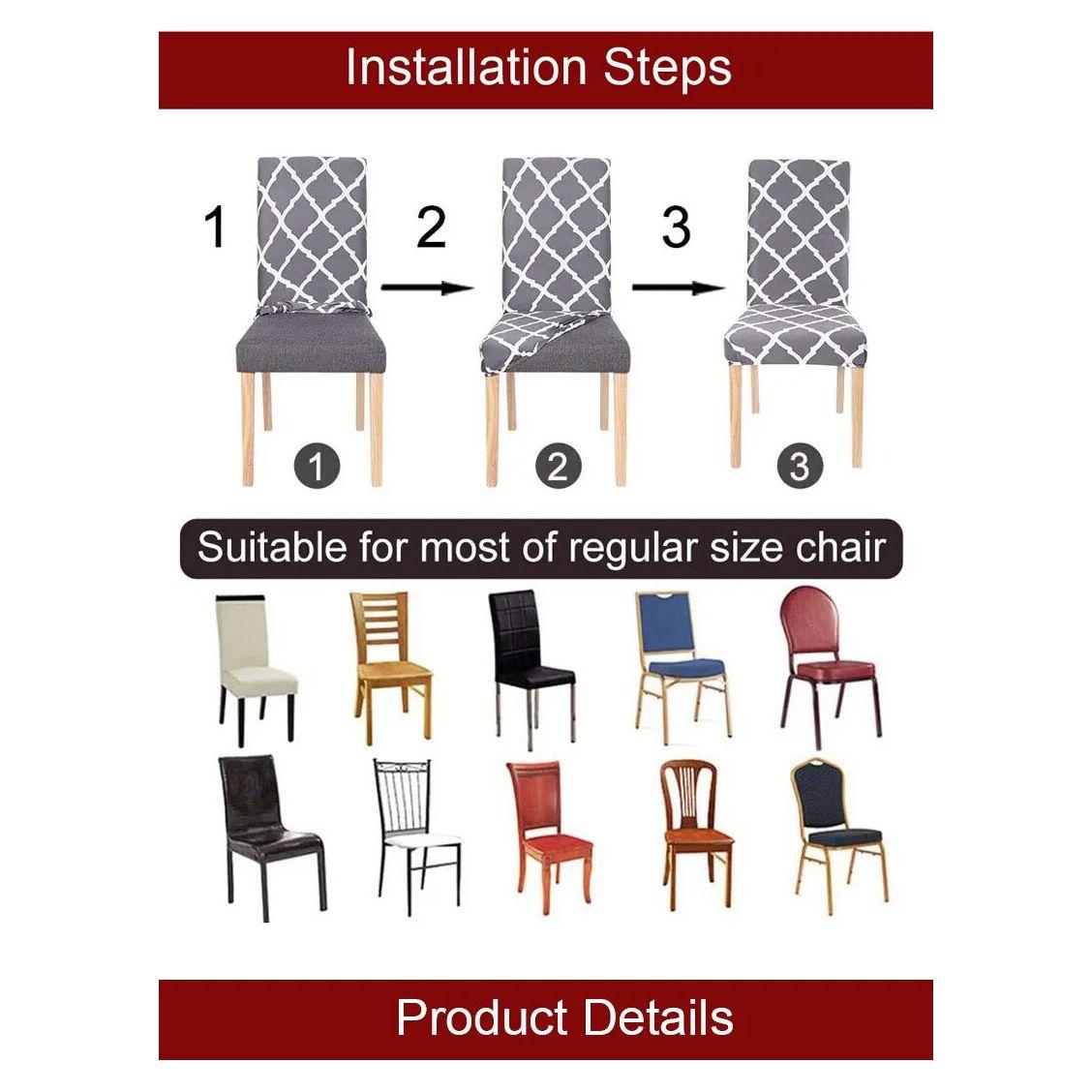 Installation Steps

1

2

3

1

2

3

Suitable for most of regular size chair

Product Details