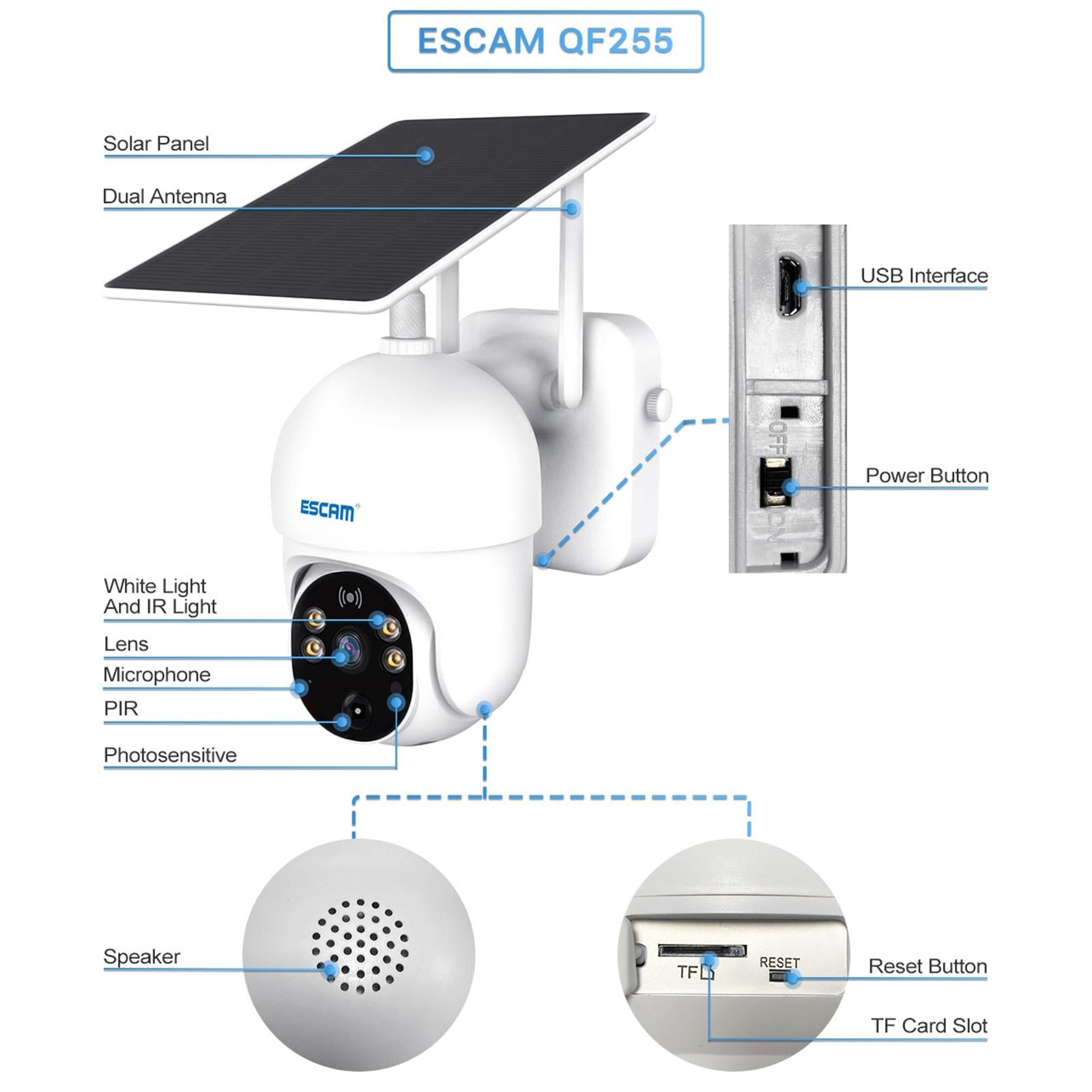 ESCAM QF255

Solar Panel

Dual Antenna

USB Interface

OFF

ON

Power Button

ESCAM

White Light And IR Light

Lens

Microphone

PIR

Photosensitive

Speaker

TF

RESET

Reset Button

TF Card Slot