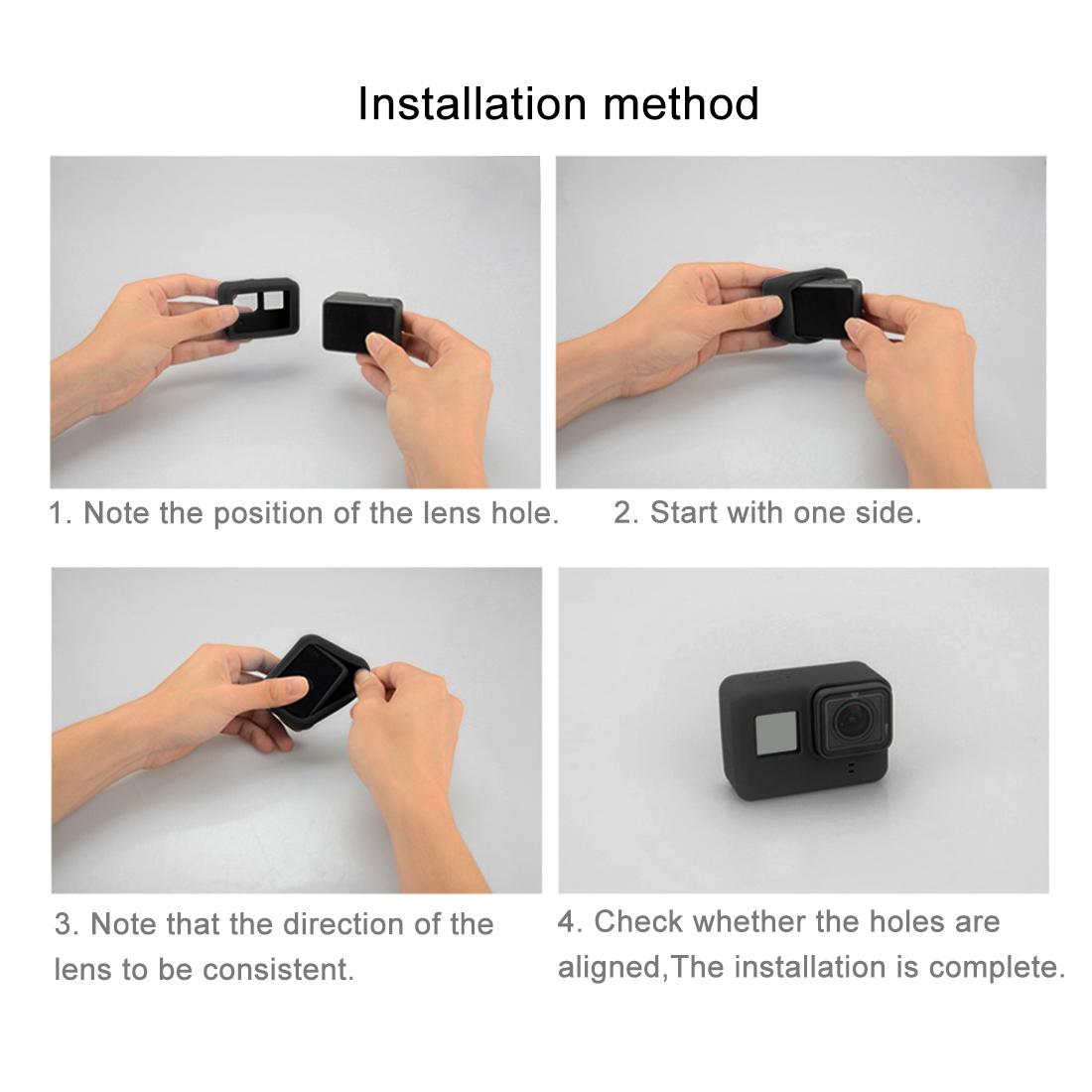 Installation method

1. Note the position of the lens hole.

2. Start with one side.

3. Note that the direction of the lens to be consistent.

4. Check whether the holes are aligned,The installation is complete.