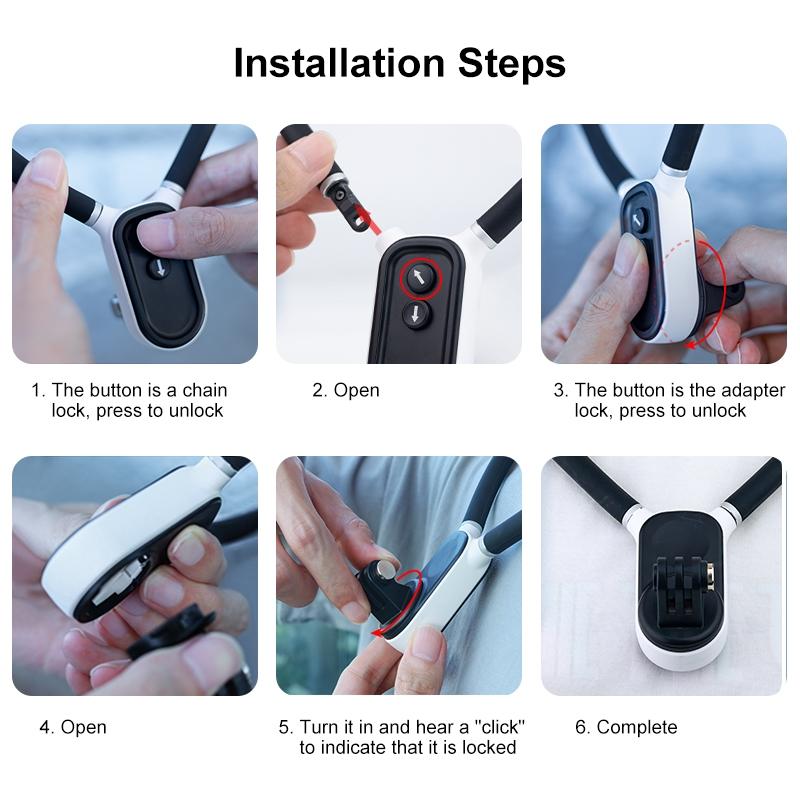 Installation Steps

1. The button is a chain lock, press to unlock

2. Open

3. The button is the adapter lock, press to unlock

4. Open

5. Turn it in and hear a "click" to indicate that it is locked

6. Complete