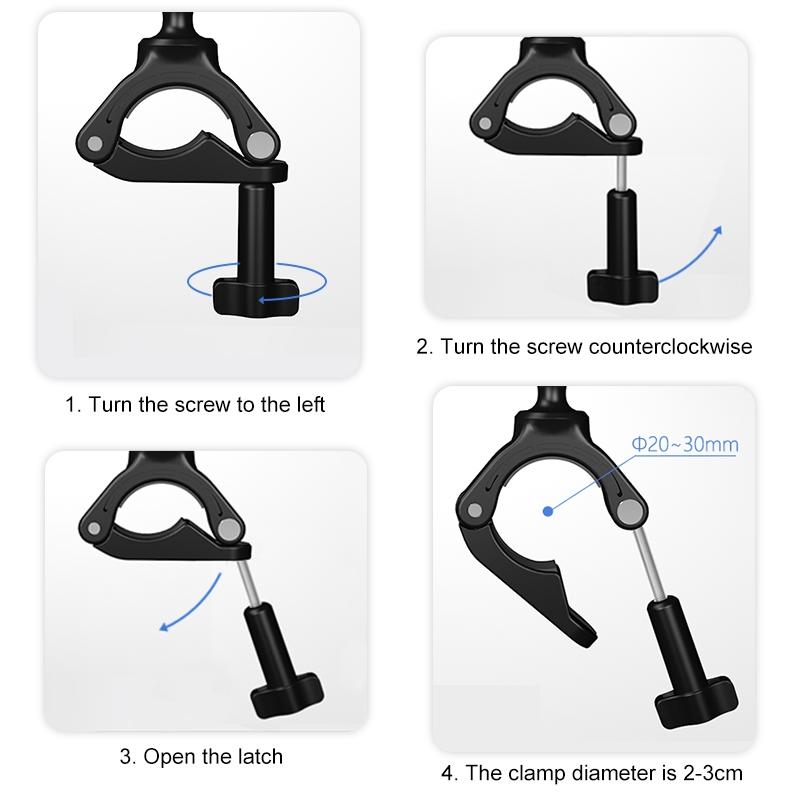 1. Turn the screw to the left

2. Turn the screw counterclockwise

3. Open the latch

Φ20~30mm

4. The clamp diameter is 2-3cm