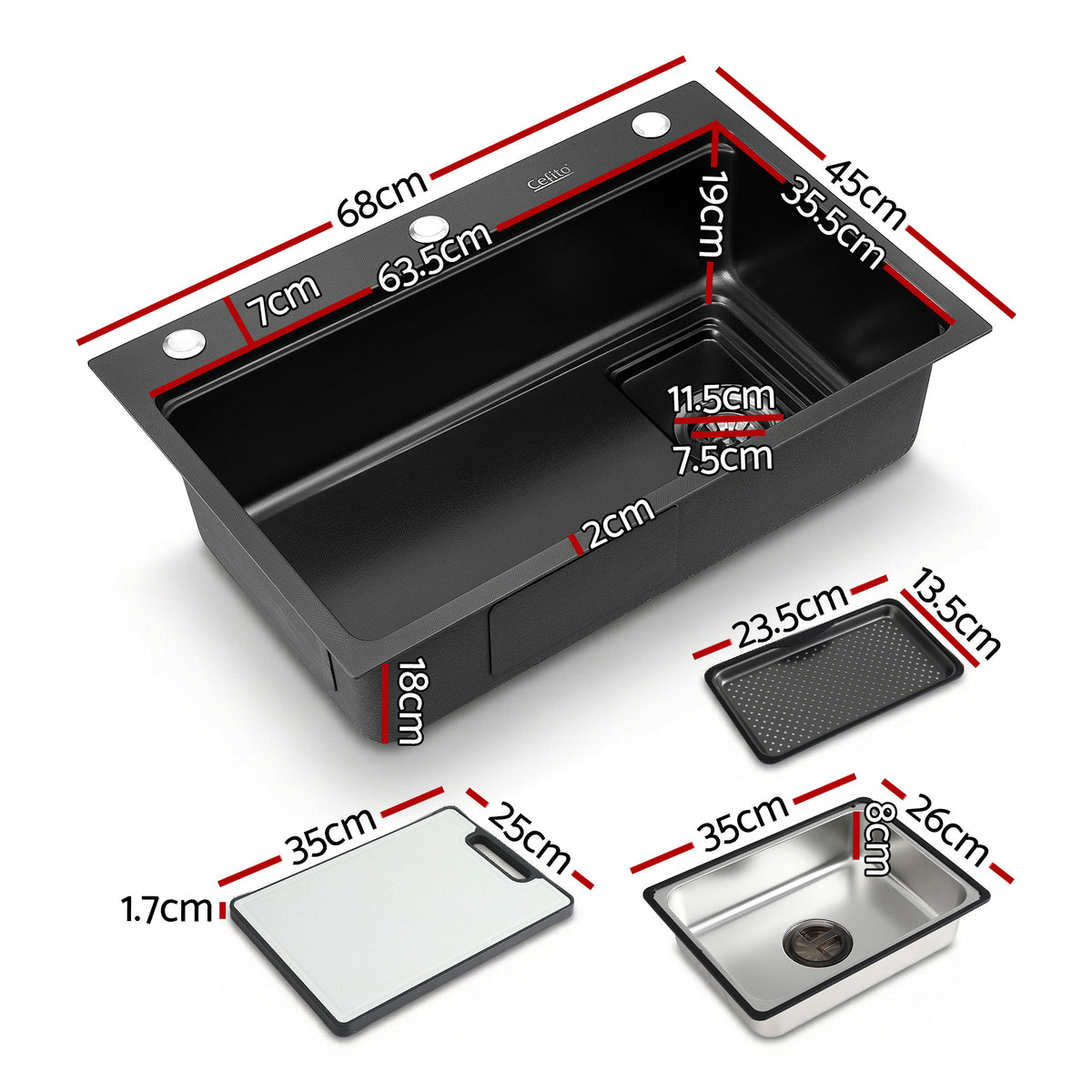 68cm
45cm
Cefito
7cm
63.5cm
19cm
35.5cm
11.5cm
7.5cm
2cm
18cm
23.5cm
13.5cm
35cm
25cm
1.7cm
35cm
8cm
26cm