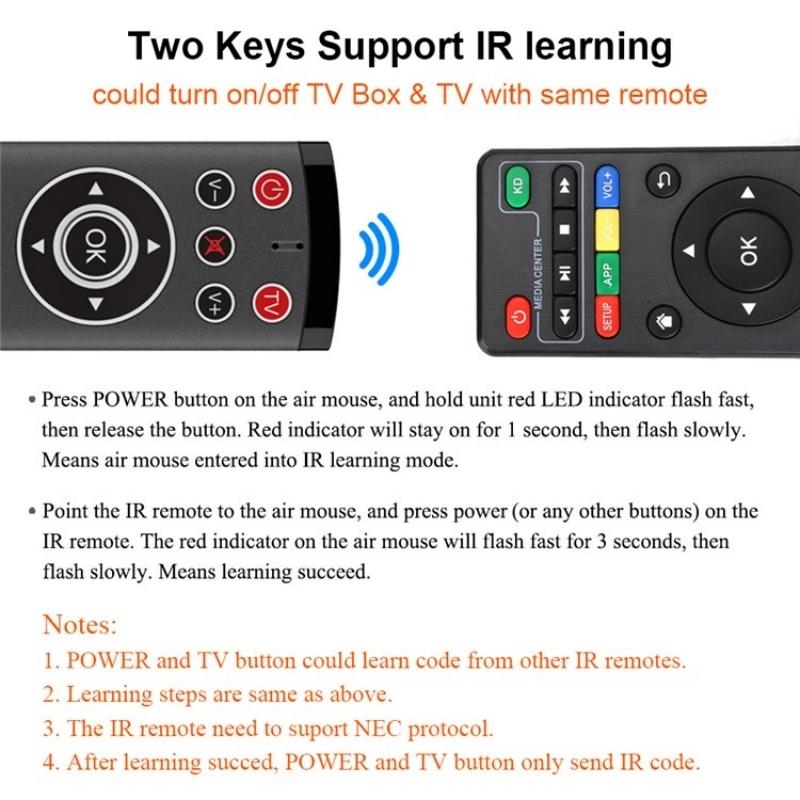 Two Keys Support IR learning

could turn on/off TV Box & TV with same remote

OK

V-

V+

TV

KD

MEDIA CENTER

VOL+

VOL-

APP

SETUP

OK

• Press POWER button on the air mouse, and hold unit red LED indicator flash fast, then release the button. Red indicator will stay on for 1 second, then flash slowly. Means air mouse entered into IR learning mode.

• Point the IR remote to the air mouse, and press power (or any other buttons) on the IR remote. The red indicator on the air mouse will flash fast for 3 seconds, then flash slowly. Means learning succeed.

Notes:
1. POWER and TV button could learn code from other IR remotes.
2. Learning steps are same as above.
3. The IR remote need to suport NEC protocol.
4. After learning succed, POWER and TV button only send IR code.