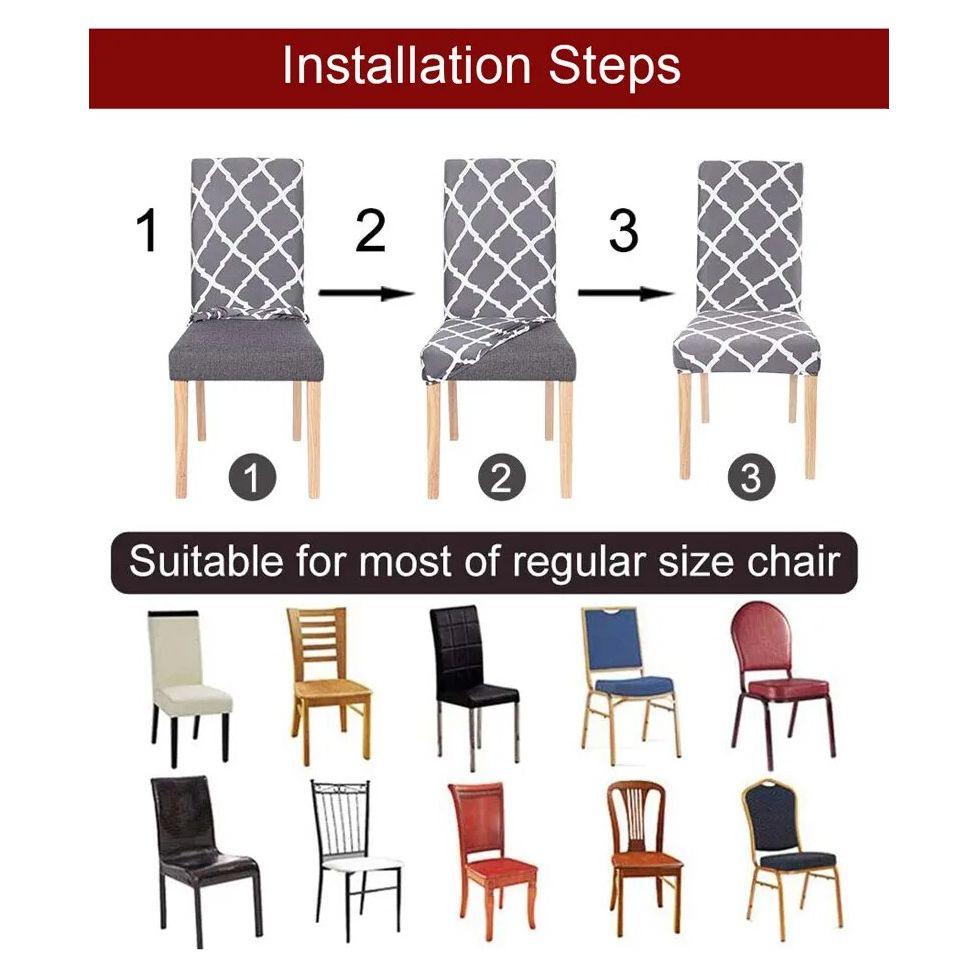 Installation Steps

1

2

3

1

2

3

Suitable for most of regular size chair