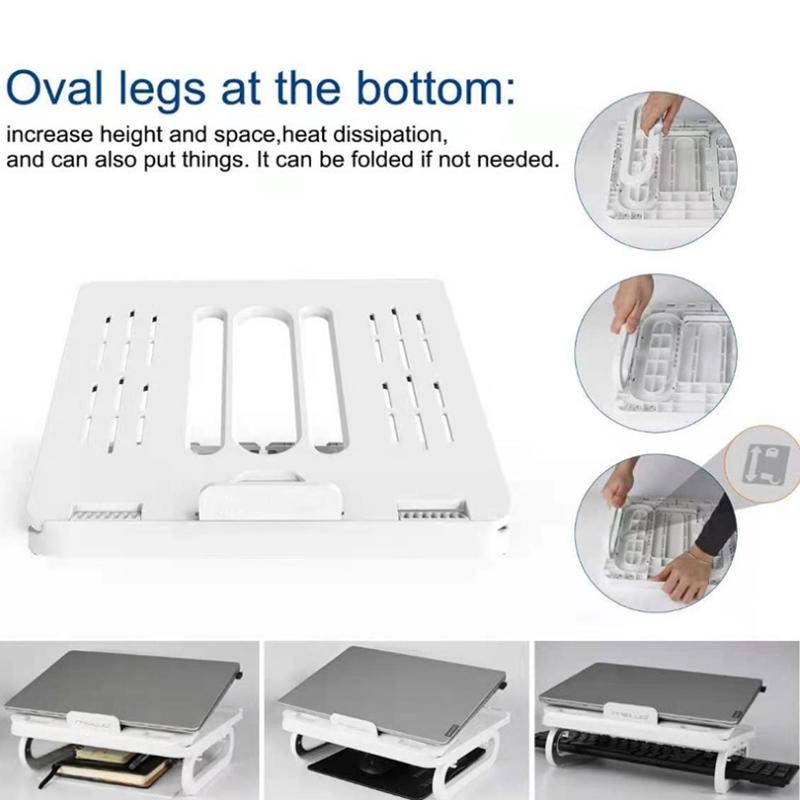 Oval legs at the bottom:

increase height and space,heat dissipation, and can also put things. It can be folded if not needed.