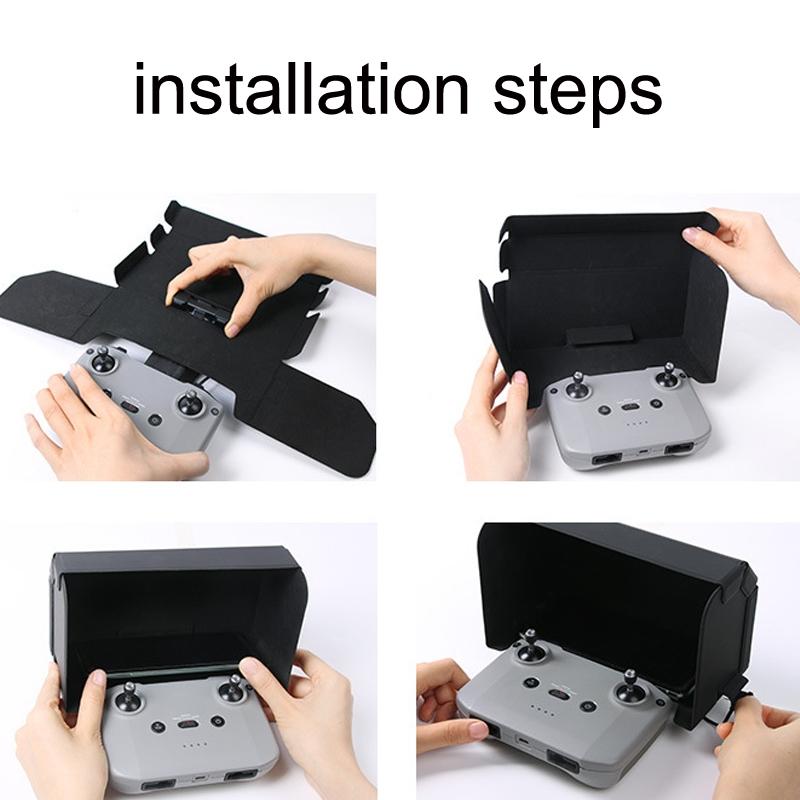 installation steps