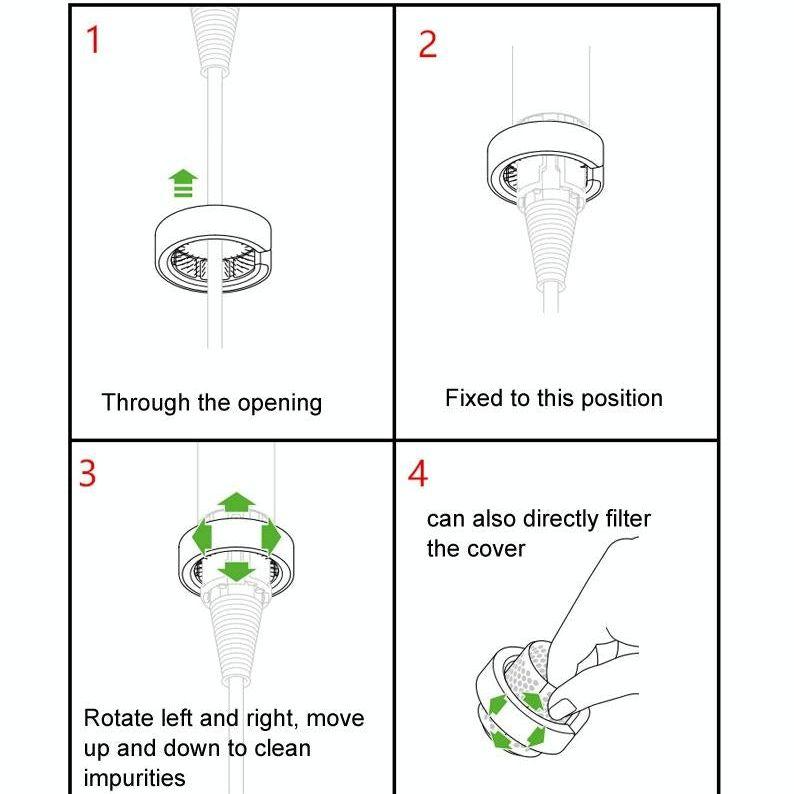 1

Through the opening

2

Fixed to this position

3

Rotate left and right, move up and down to clean impurities

4

can also directly filter the cover