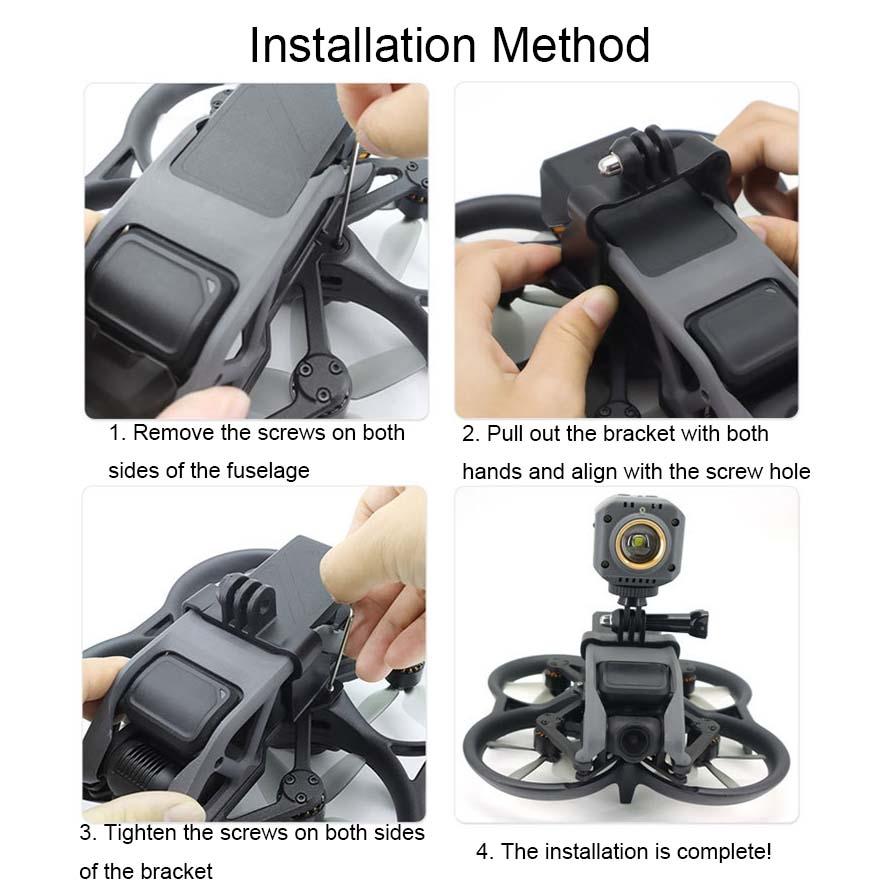 Installation Method

1. Remove the screws on both sides of the fuselage

2. Pull out the bracket with both hands and align with the screw hole

3. Tighten the screws on both sides of the bracket

4. The installation is complete!