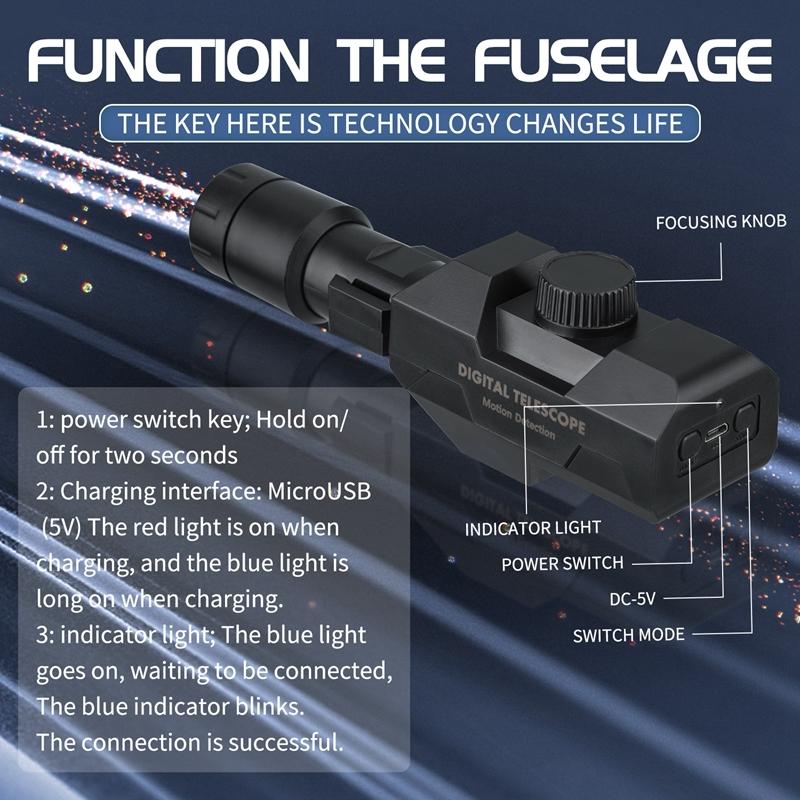 FUNCTION THE FUSELAGE

THE KEY HERE IS TECHNOLOGY CHANGES LIFE

FOCUSING KNOB

DIGITAL TELESCOPE
Motion Detection

1: power switch key; Hold on/off for two seconds
2: Charging interface: MicroUSB (5V) The red light is on when charging, and the blue light is long on when charging.
3: indicator light; The blue light goes on, waiting to be connected, The blue indicator blinks.
The connection is successful.

INDICATOR LIGHT
POWER SWITCH
DC-5V
SWITCH MODE