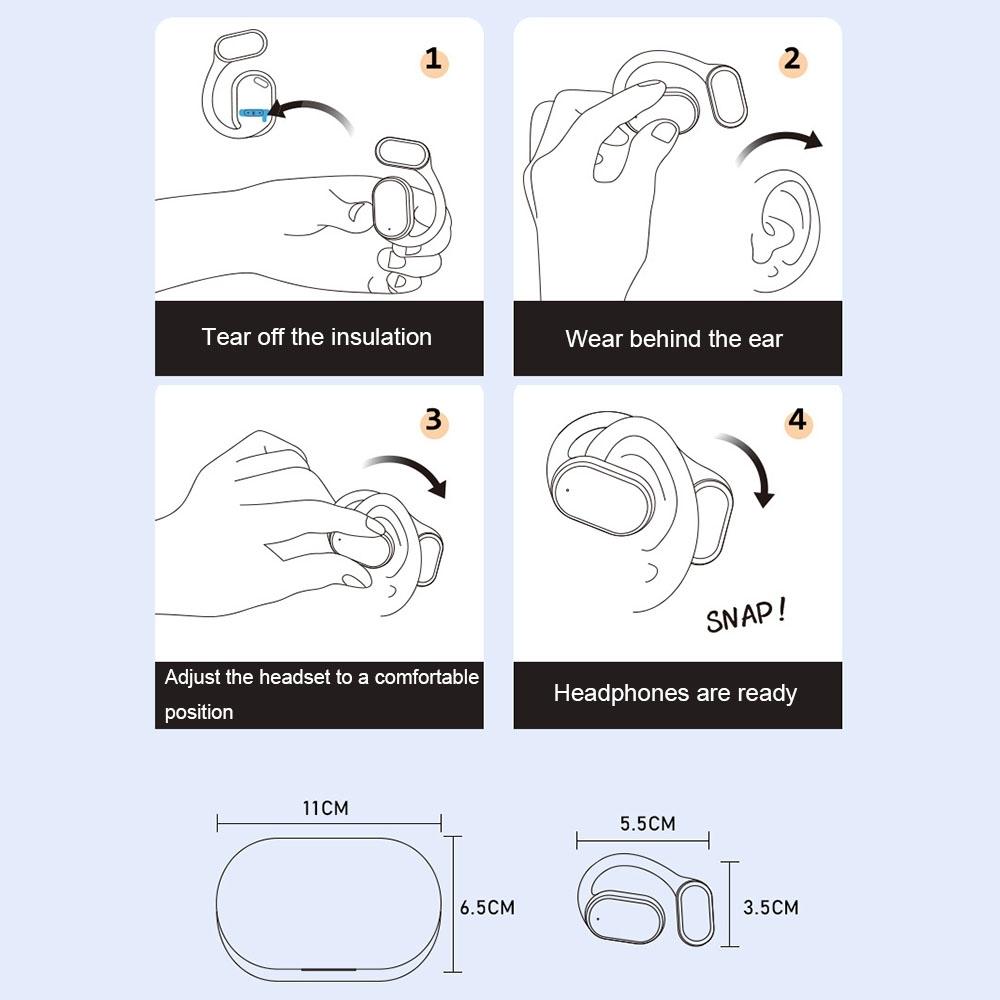 1

Tear off the insulation

2

Wear behind the ear

3

Adjust the headset to a comfortable position

4

SNAP!

Headphones are ready

11CM

6.5CM

5.5CM

3.5CM