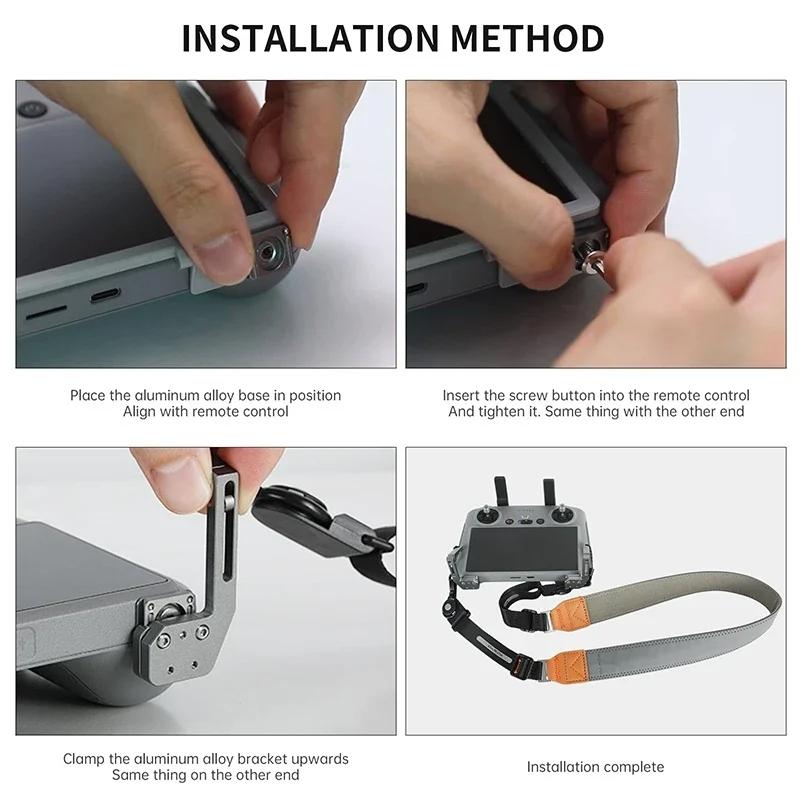 INSTALLATION METHOD

Place the aluminum alloy base in position
Align with remote control

Insert the screw button into the remote control
And tighten it. Same thing with the other end

Clamp the aluminum alloy bracket upwards
Same thing on the other end

Installation complete