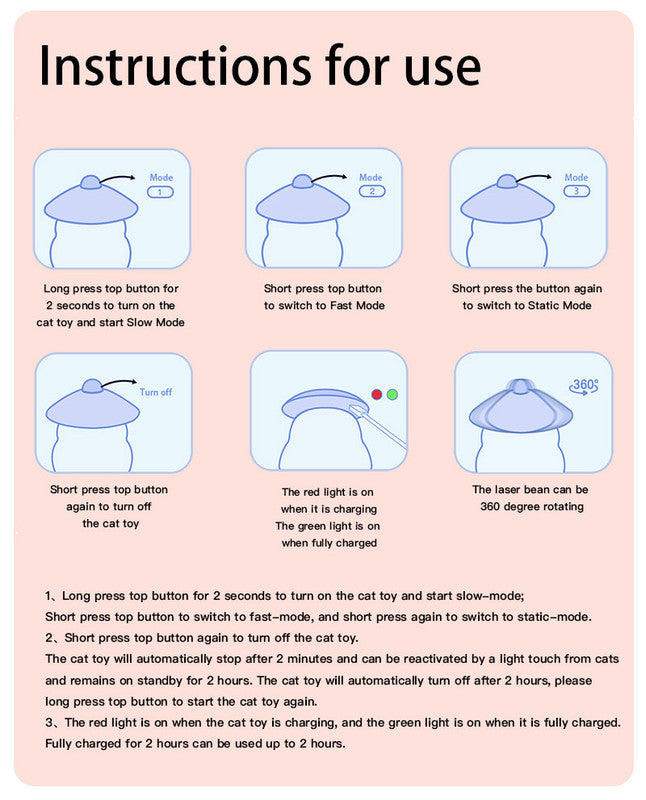 Instructions for use

Mode
1

Long press top button for 2 seconds to turn on the cat toy and start Slow Mode

Mode
2

Short press top button to switch to Fast Mode

Mode
3

Short press the button again to switch to Static Mode

Turn off

Short press top button again to turn off the cat toy

The red light is on when it is charging
The green light is on when fully charged

360°

The laser bean can be 360 degree rotating

1、Long press top button for 2 seconds to turn on the cat toy and start slow-mode;
Short press top button to switch to fast-mode, and short press again to switch to static-mode.
2、Short press top button again to turn off the cat toy.
The cat toy will automatically stop after 2 minutes and can be reactivated by a light touch from cats and remains on standby for 2 hours. The cat toy will automatically turn off after 2 hours, please long press top button to start the cat toy again.
3、The red light is on when the cat toy is charging, and the green light is on when it is fully charged.
Fully charged for 2 hours can be used up to 2 hours.