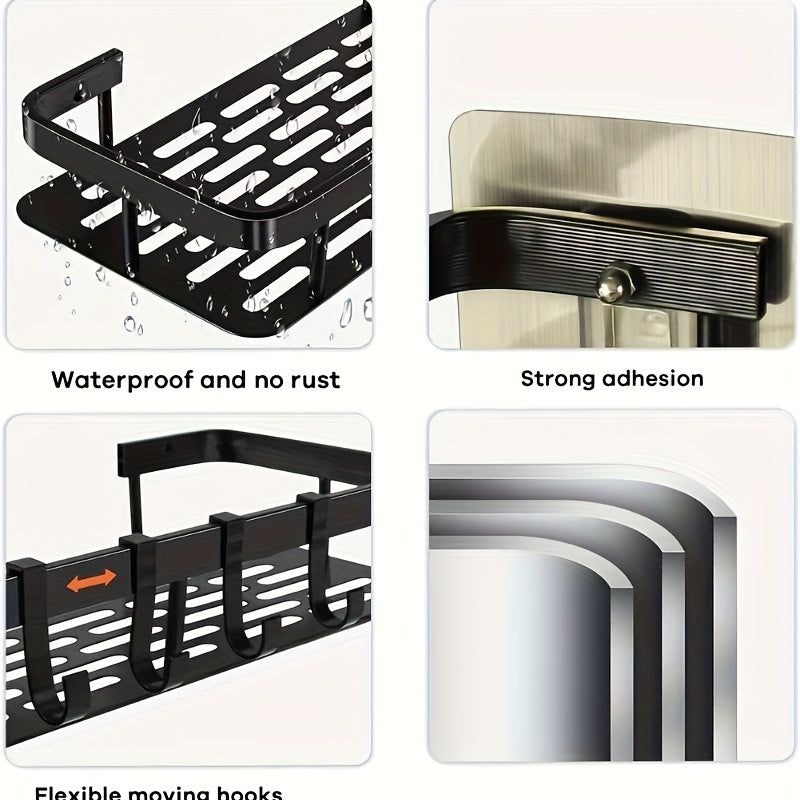 Waterproof and no rust

Strong adhesion

Flexible moving hooks