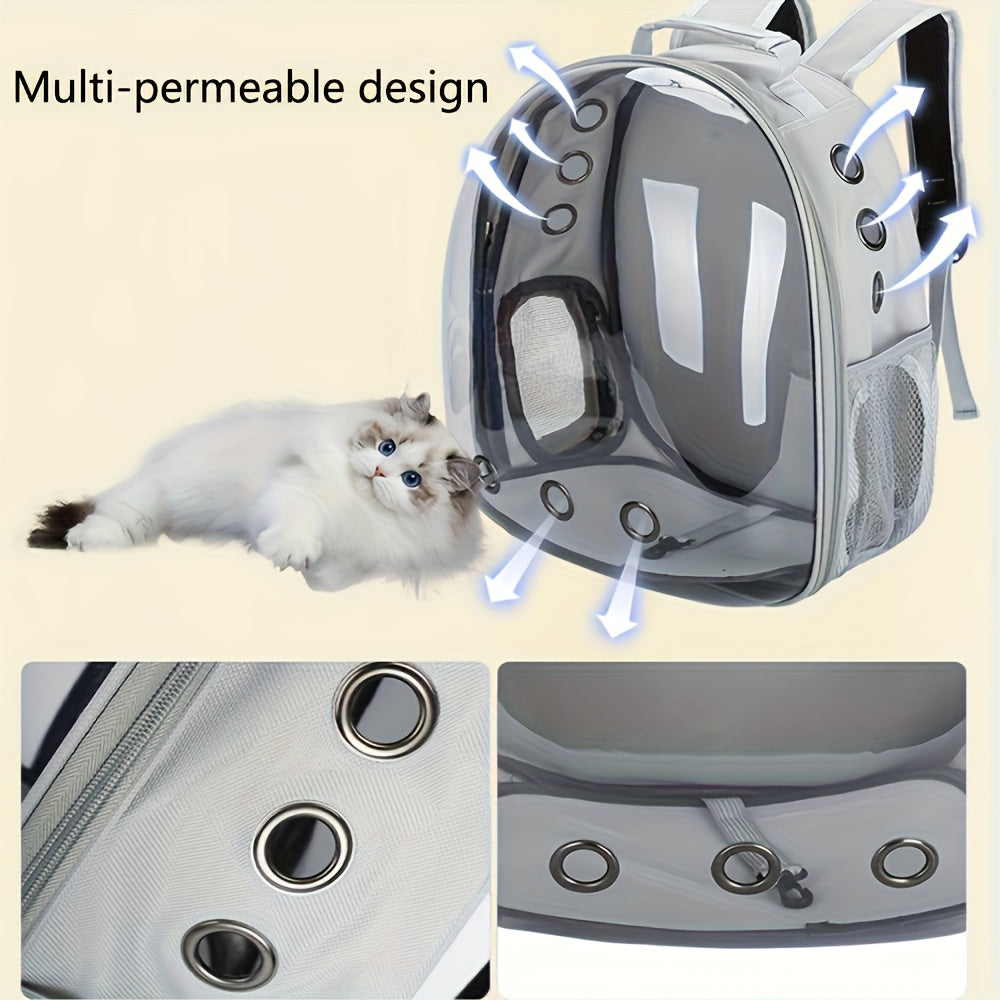 Multi-permeable design