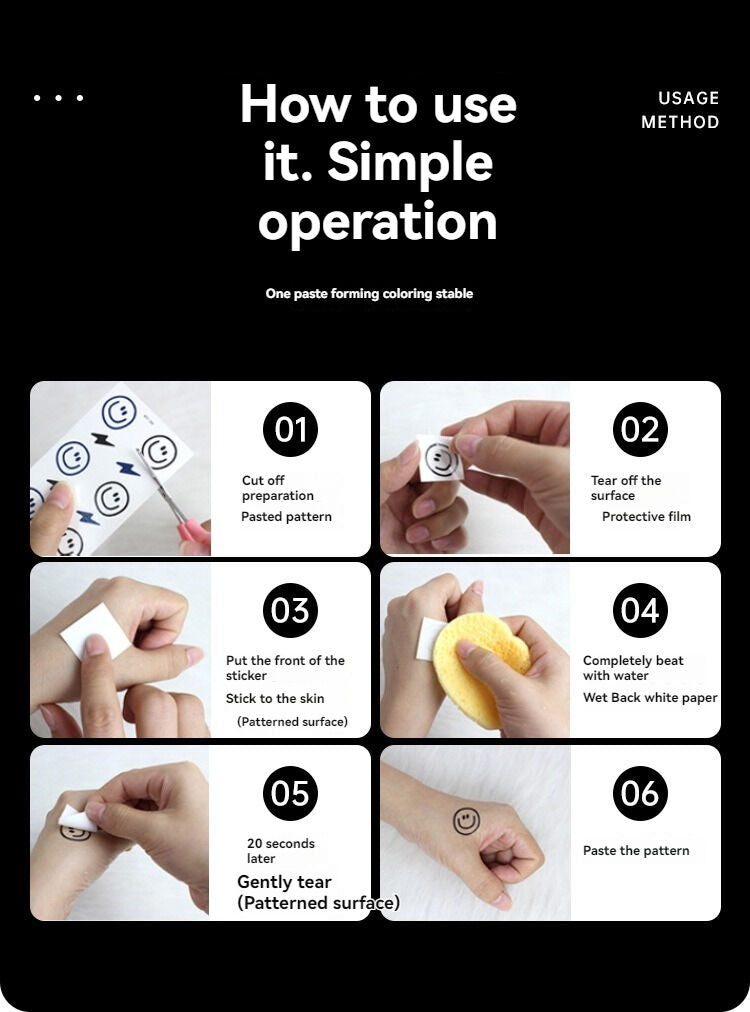 • • •

How to use it. Simple operation

USAGE METHOD

One paste forming coloring stable

01

Cut off preparation

Pasted pattern

02

Tear off the surface

Protective film

03

Put the front of the sticker

Stick to the skin

(Patterned surface)

04

Completely beat with water

Wet Back white paper

05

20 seconds later

Gently tear (Patterned surface)

06

Paste the pattern