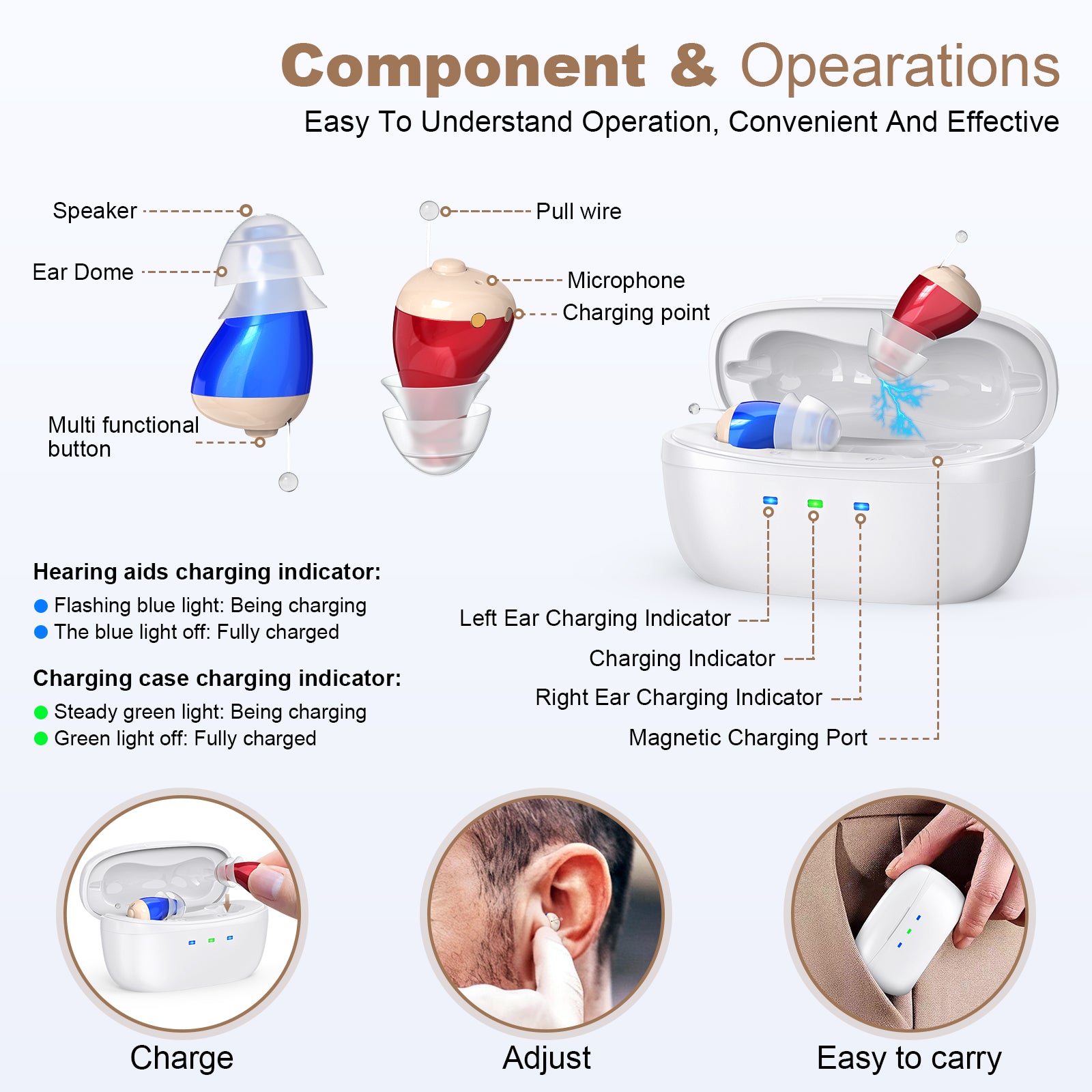 Component & Opearations

Easy To Understand Operation, Convenient And Effective

Speaker

Ear Dome

Multi functional button

Pull wire

Microphone

Charging point

Hearing aids charging indicator:

Flashing blue light: Being charging

The blue light off: Fully charged

Charging case charging indicator:

Steady green light: Being charging

Green light off: Fully charged

Left Ear Charging Indicator

Charging Indicator

Right Ear Charging Indicator

Magnetic Charging Port

Charge

Adjust

Easy to carry