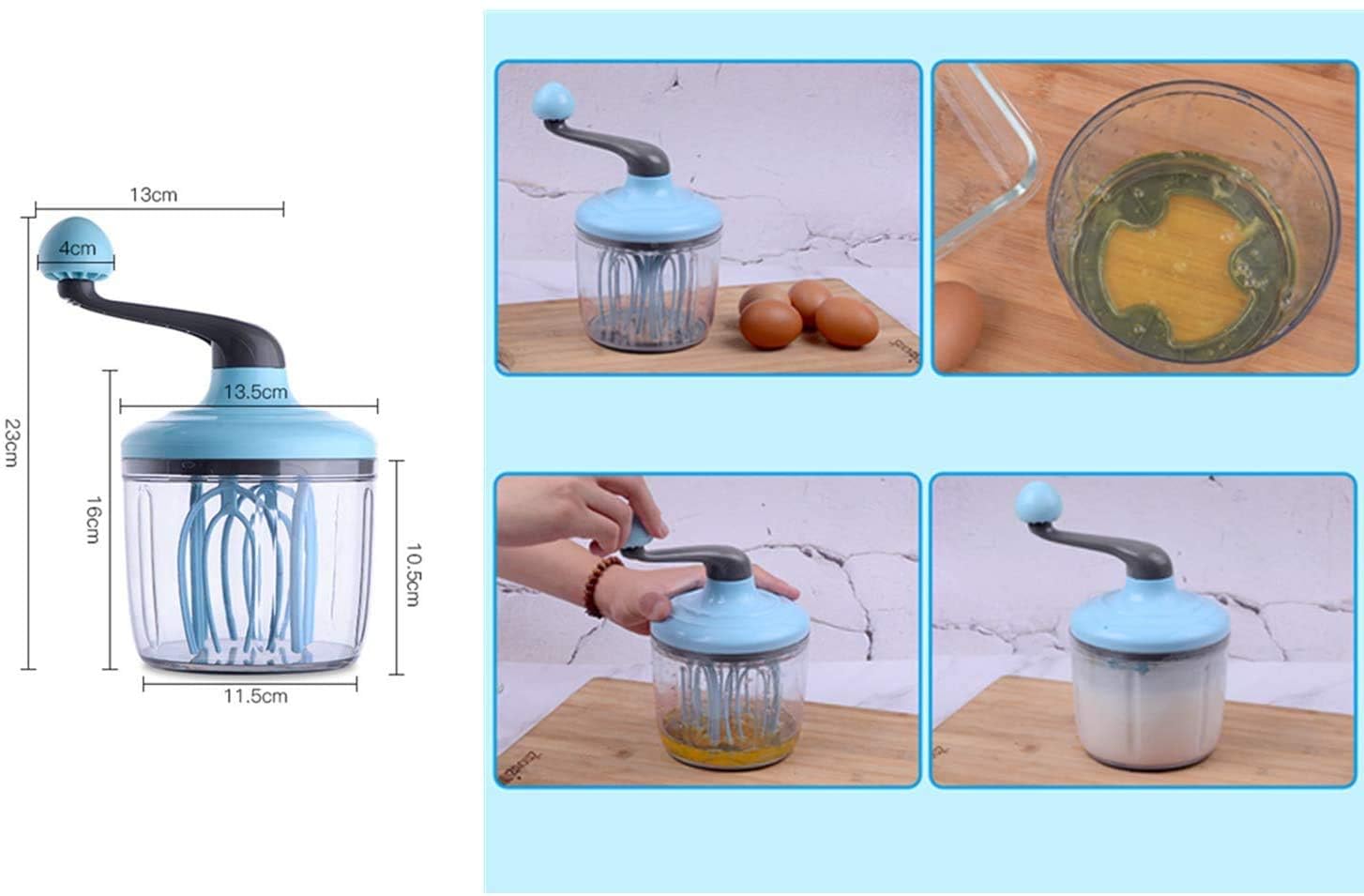 13cm

4cm

23cm

13.5cm

16cm

10.5cm

11.5cm