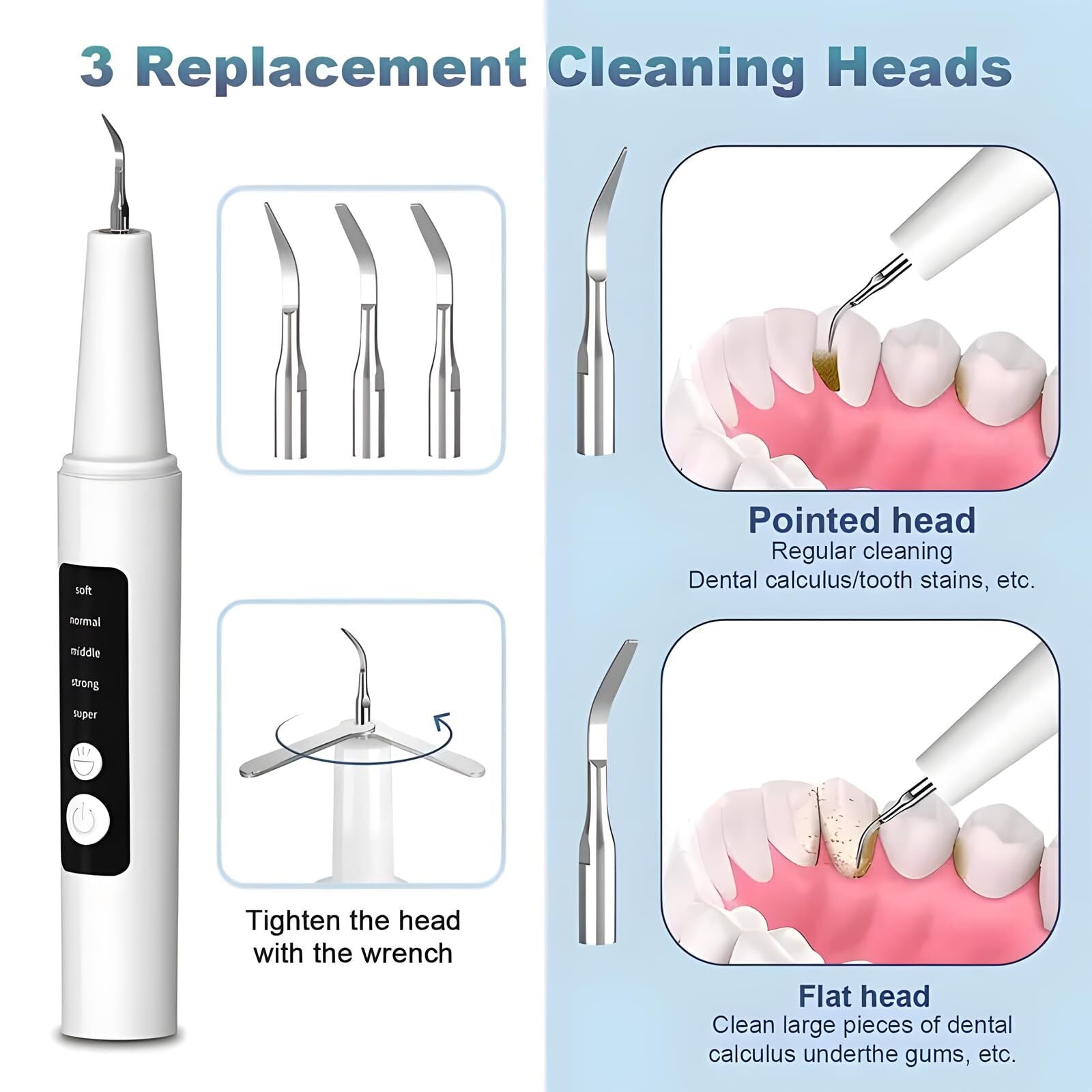 3 Replacement Cleaning Heads

soft
normal
middle
strong
super

Tighten the head with the wrench

Pointed head
Regular cleaning
Dental calculus/tooth stains, etc.

Flat head
Clean large pieces of dental calculus underthe gums, etc.