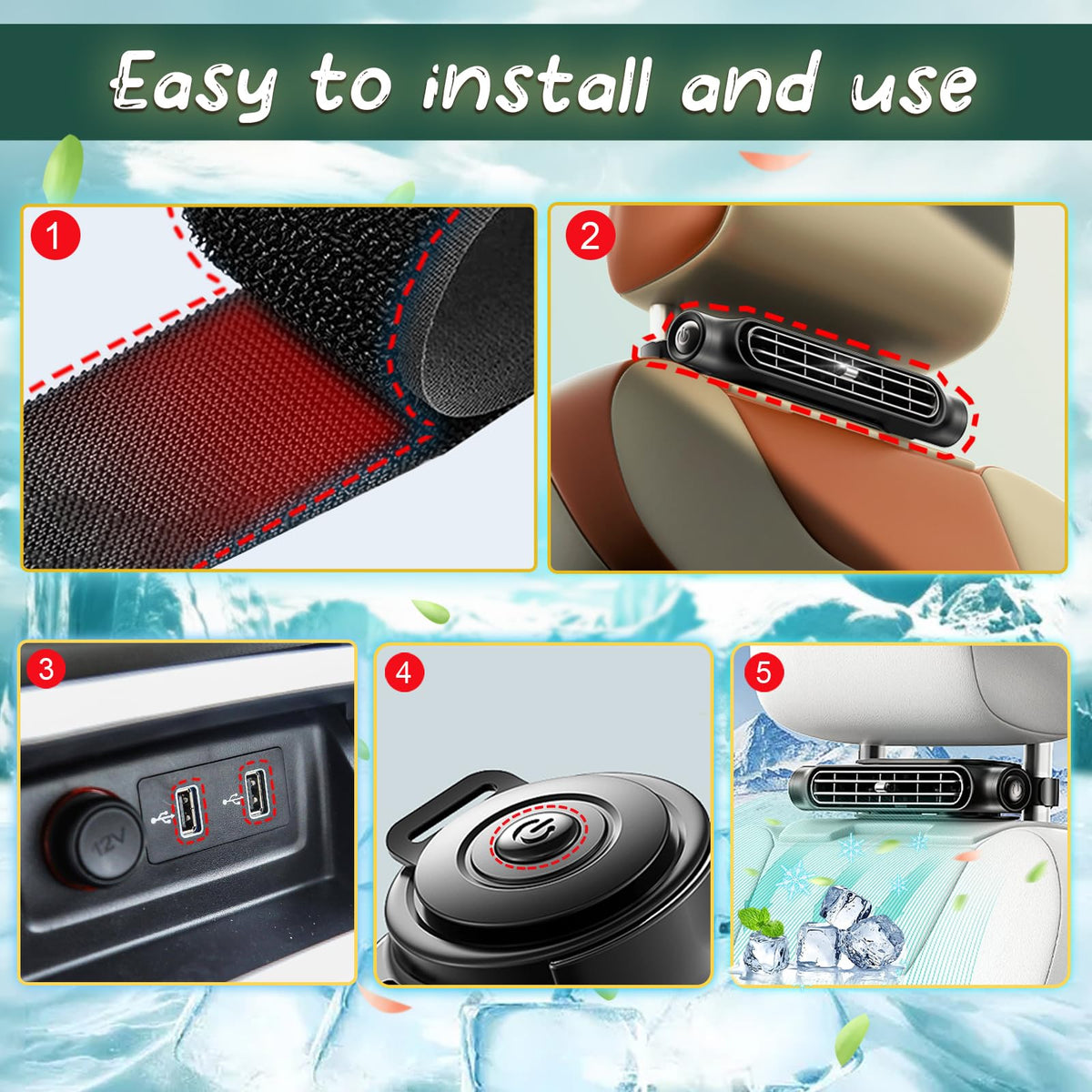 Easy to install and use

1

2

3

12V

4

5