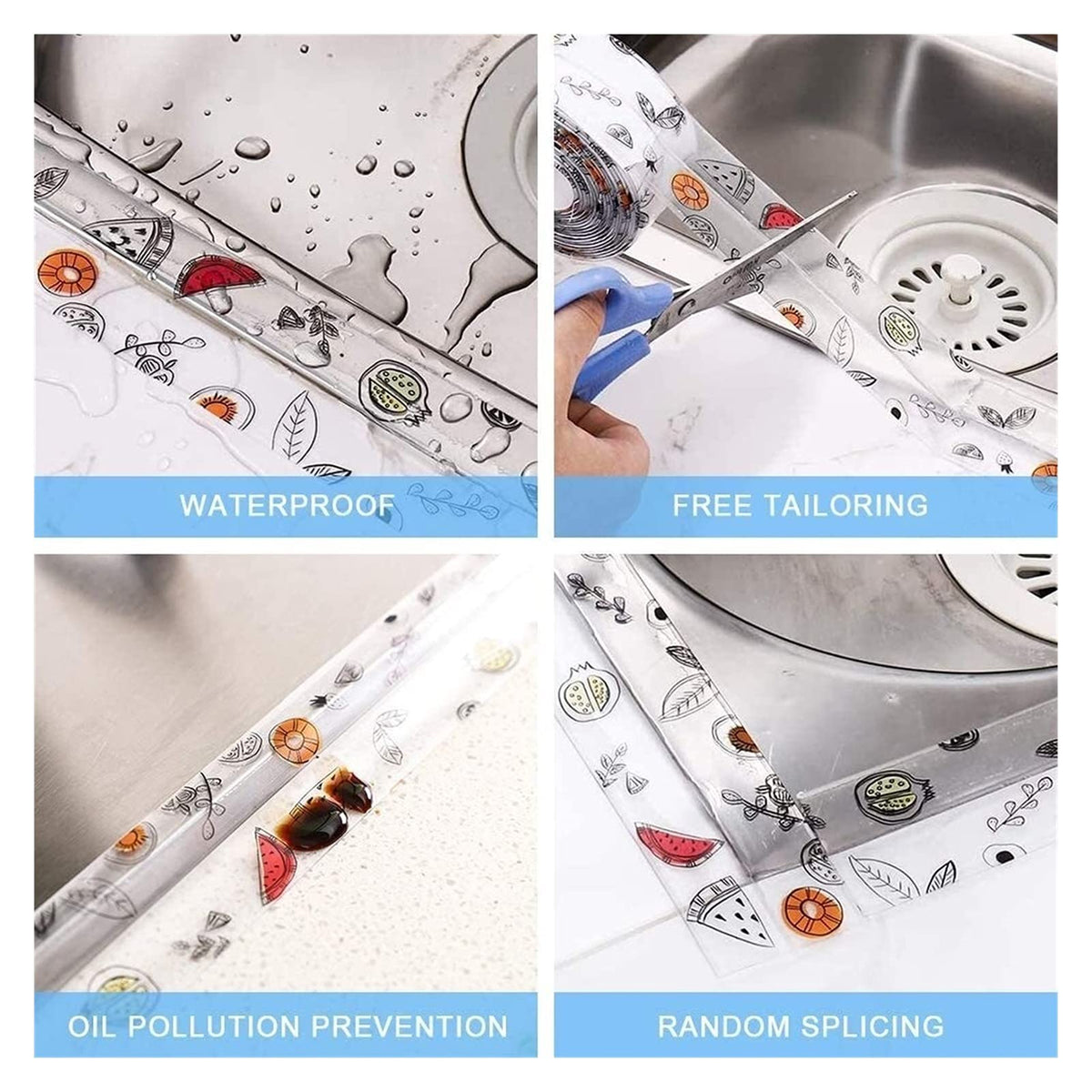 WATERPROOF

FREE TAILORING

OIL POLLUTION PREVENTION

RANDOM SPLICING