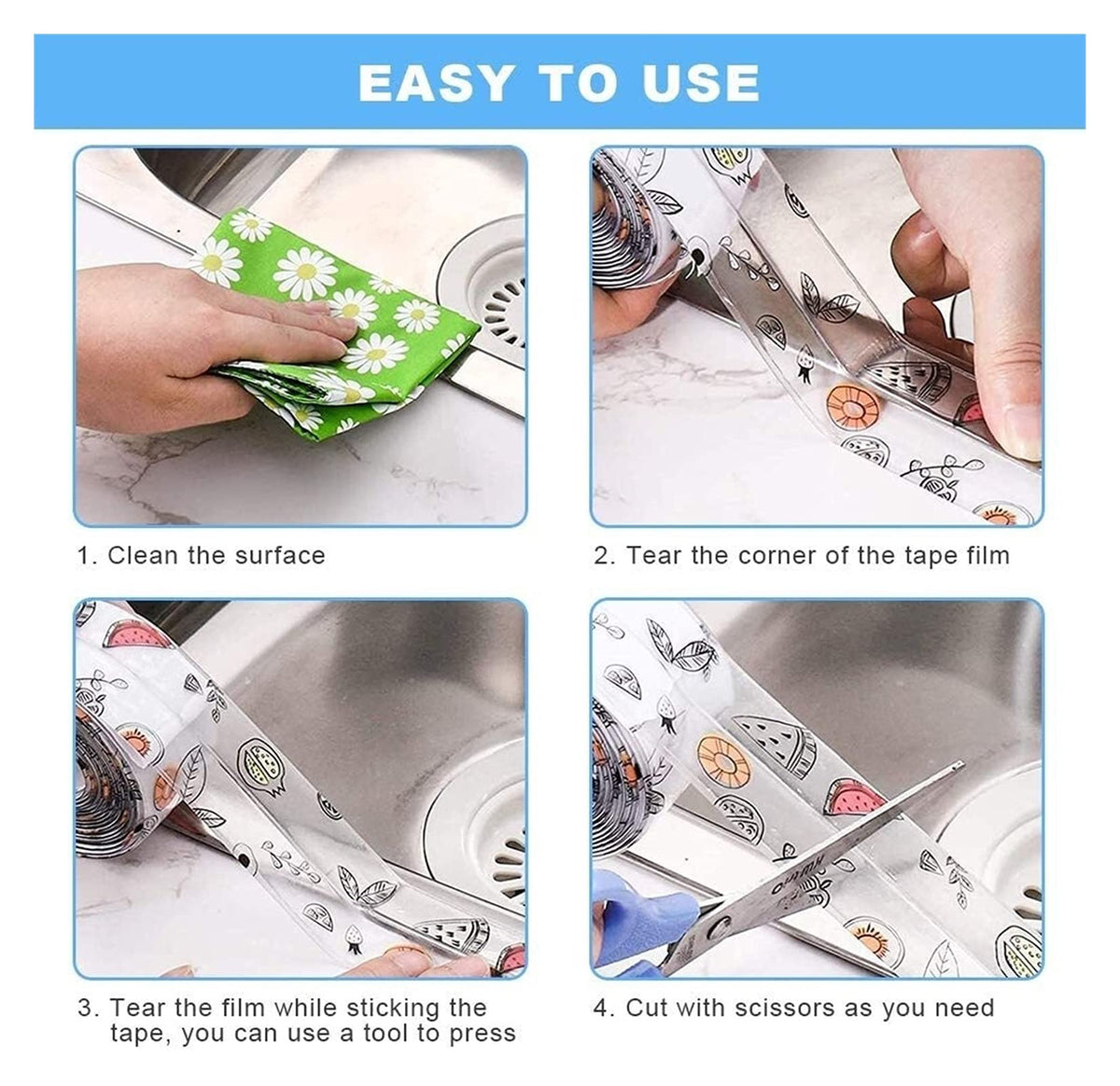 EASY TO USE

1. Clean the surface

2. Tear the corner of the tape film

3. Tear the film while sticking the tape, you can use a tool to press

4. Cut with scissors as you need