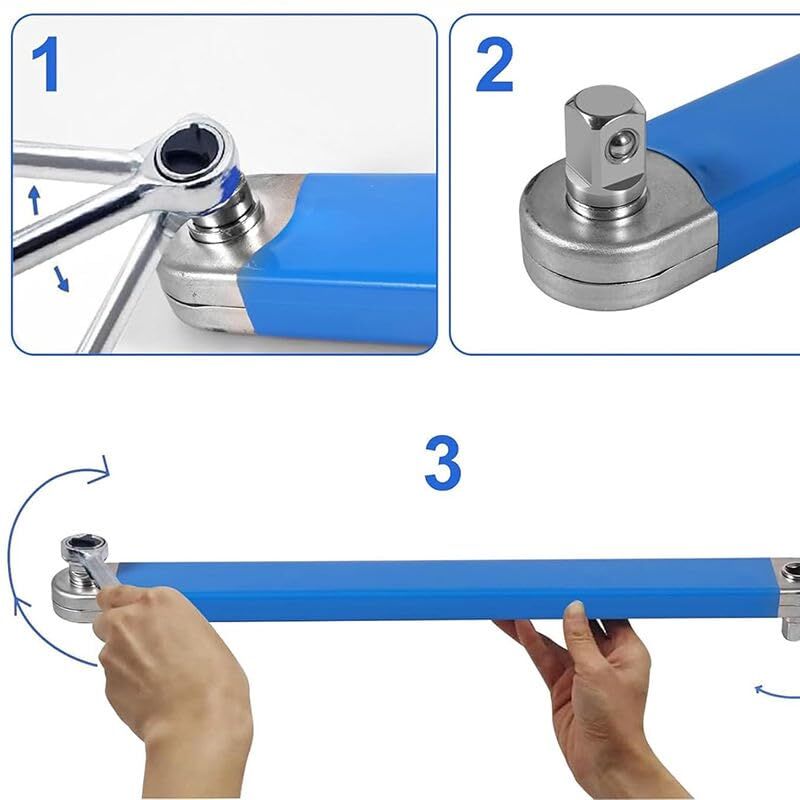 1

2

3