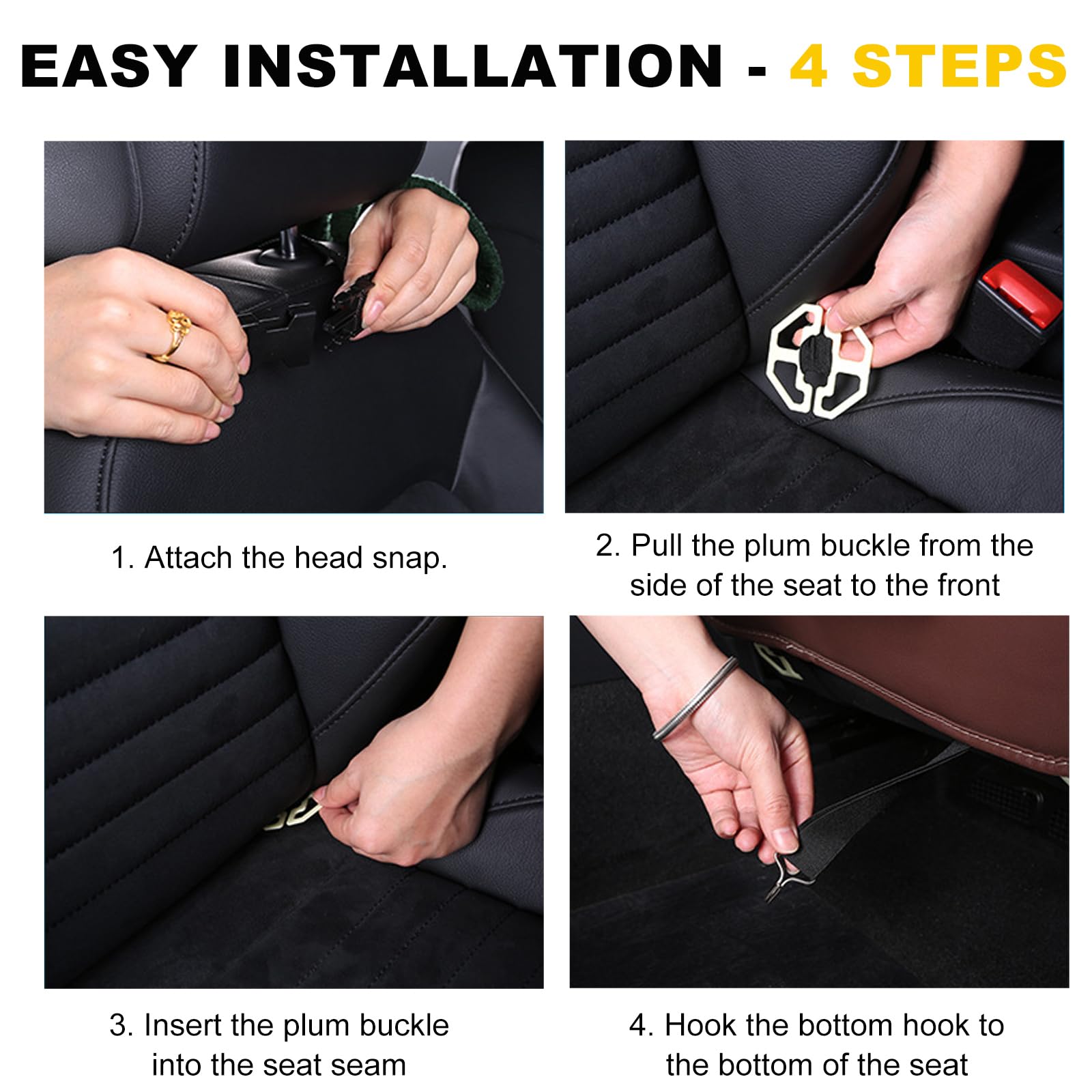 EASY INSTALLATION - 4 STEPS

1. Attach the head snap.

2. Pull the plum buckle from the side of the seat to the front

3. Insert the plum buckle into the seat seam

4. Hook the bottom hook to the bottom of the seat