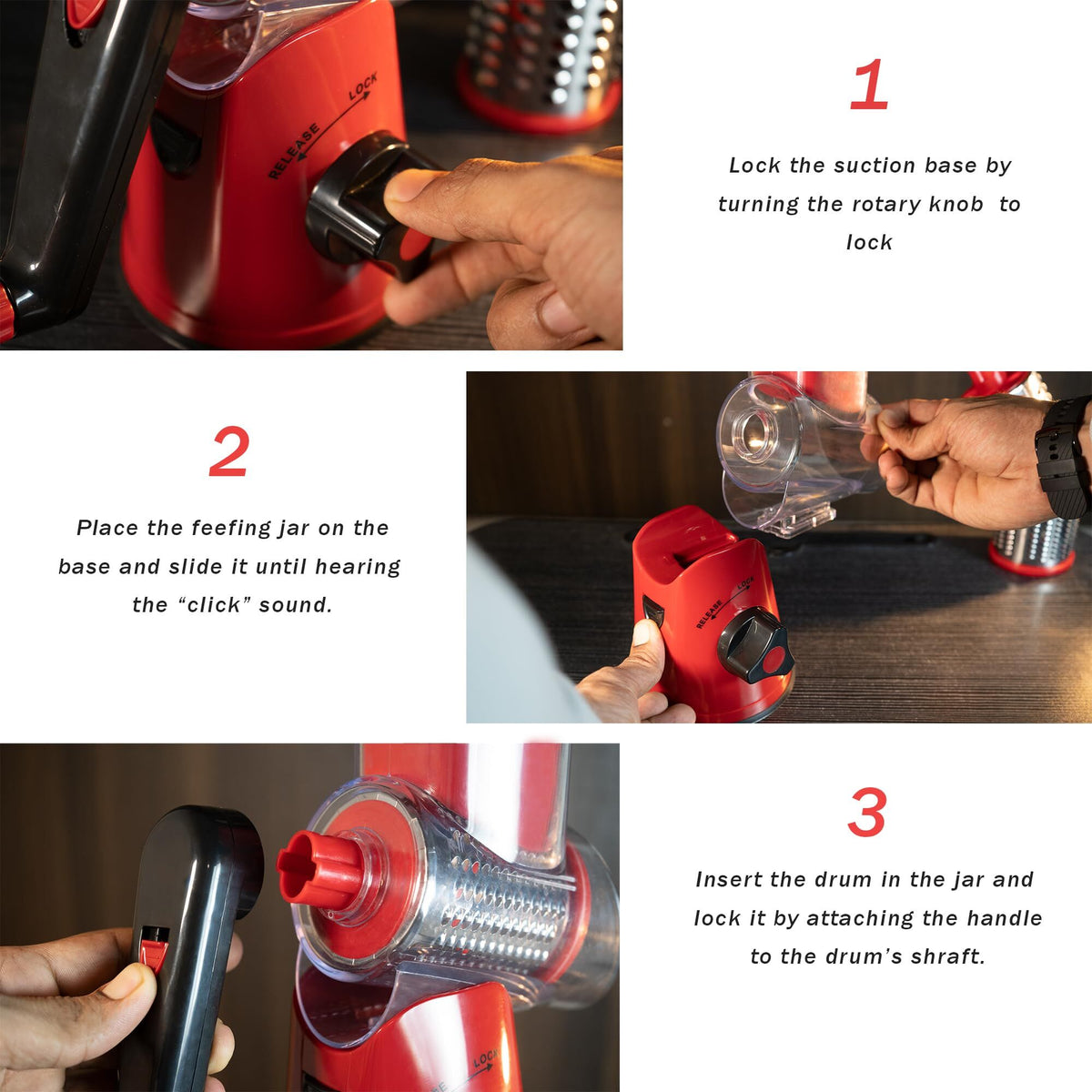 RELEASE LOCK

1

Lock the suction base by turning the rotary knob to lock

2

Place the feefing jar on the base and slide it until hearing the “click” sound.

RELEASE LOCK

3

Insert the drum in the jar and lock it by attaching the handle to the drum’s shraft.

LOCK