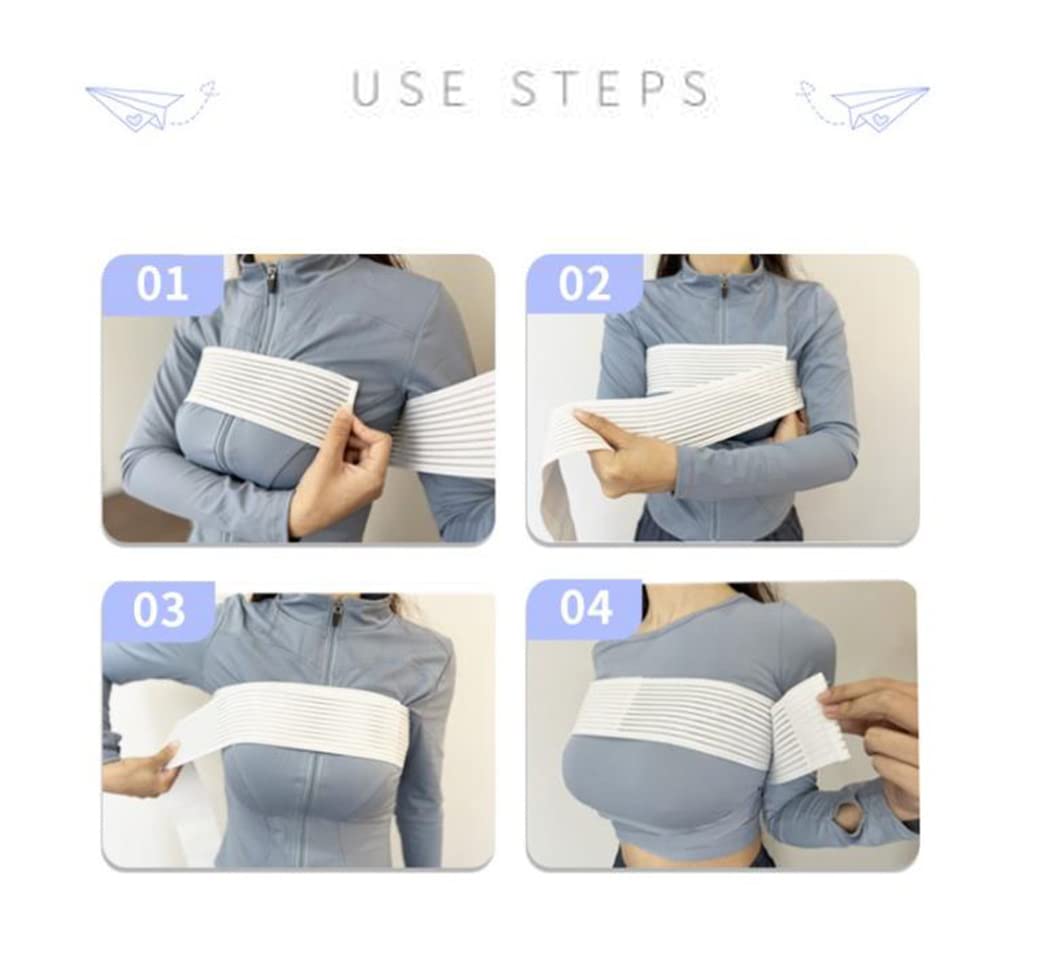 USE STEPS

01

02

03

04