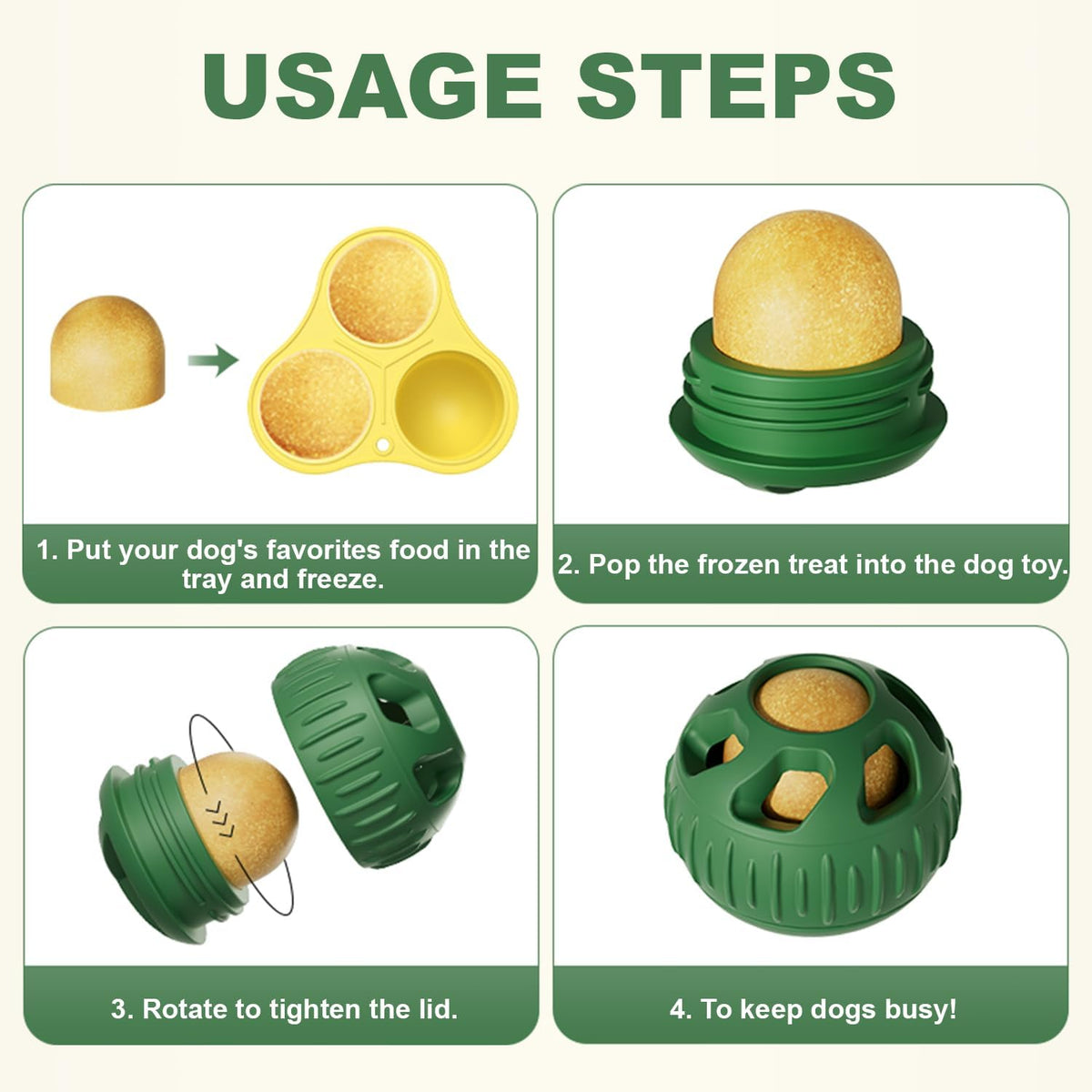 USAGE STEPS

1. Put your dog's favorites food in the tray and freeze.

2. Pop the frozen treat into the dog toy.

3. Rotate to tighten the lid.

4. To keep dogs busy!