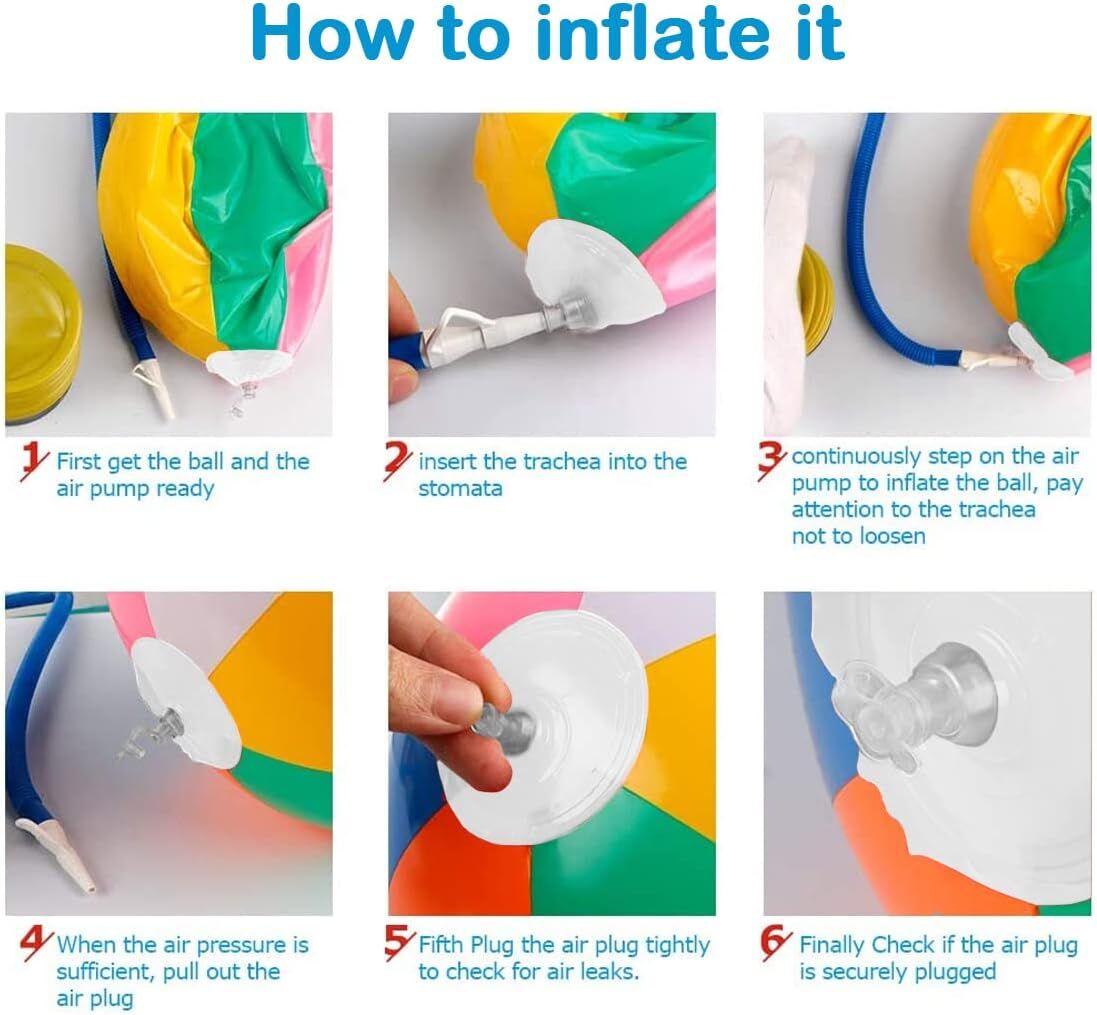 How to inflate it

1 First get the ball and the air pump ready

2 insert the trachea into the stomata

3 continuously step on the air pump to inflate the ball, pay attention to the trachea not to loosen

4 When the air pressure is sufficient, pull out the air plug

5 Fifth Plug the air plug tightly to check for air leaks.

6 Finally Check if the air plug is securely plugged