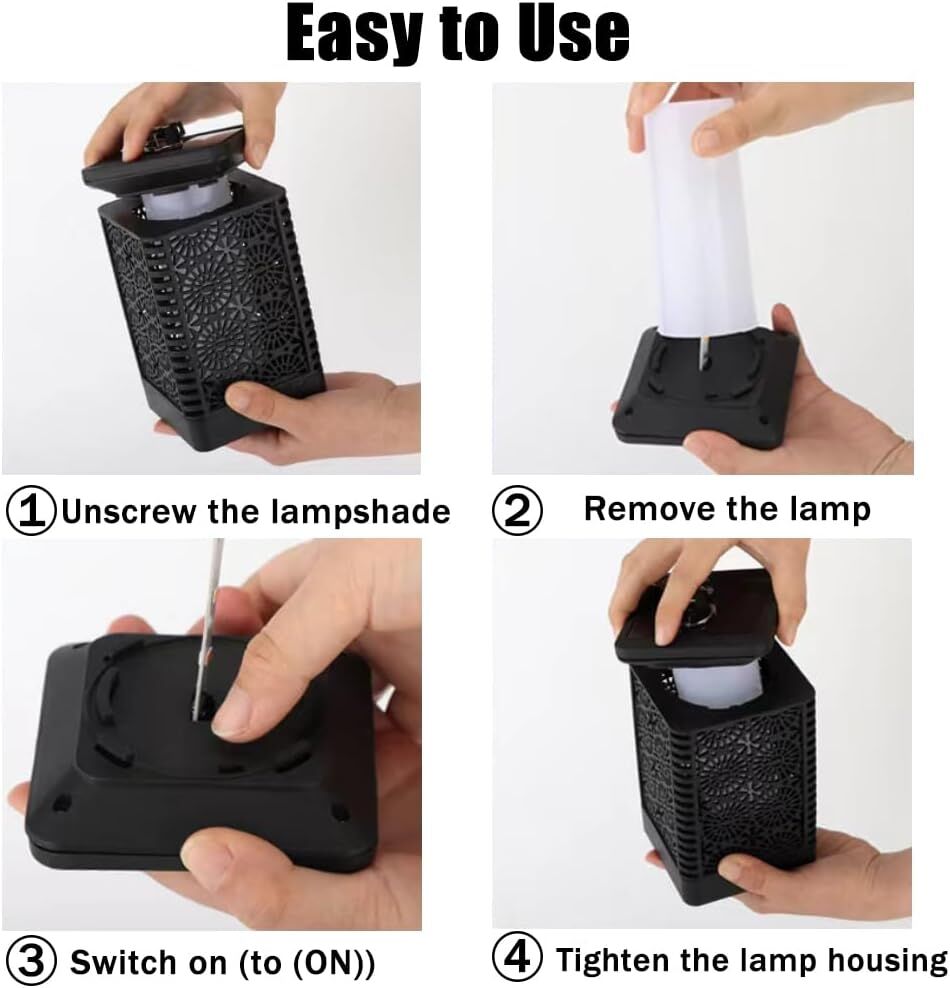 Easy to Use

①Unscrew the lampshade

② Remove the lamp

③ Switch on (to (ON))

④ Tighten the lamp housing