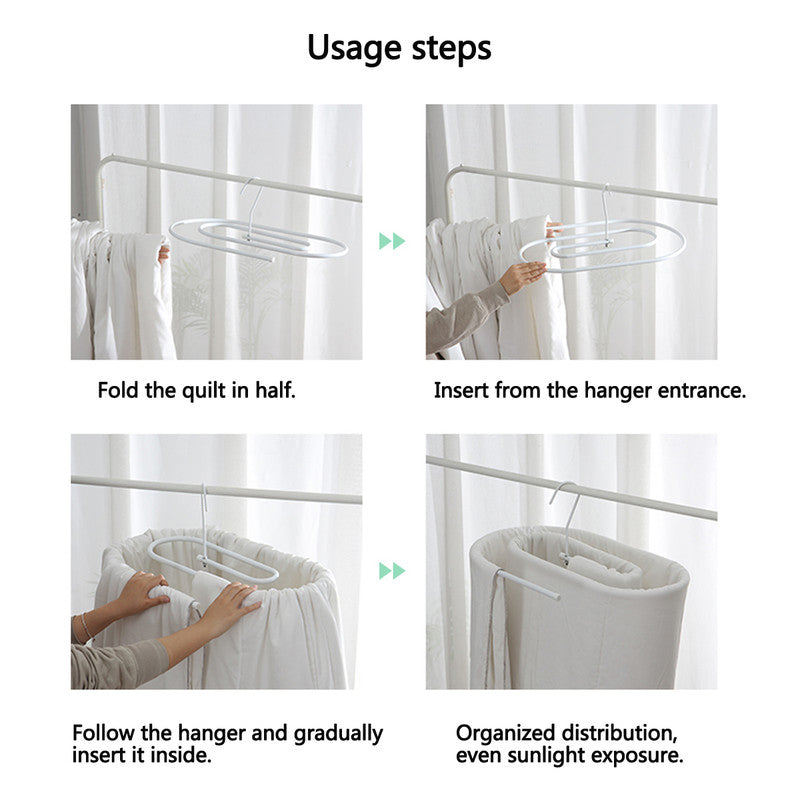 Usage steps

Fold the quilt in half.

Insert from the hanger entrance.

Follow the hanger and gradually insert it inside.

Organized distribution, even sunlight exposure.