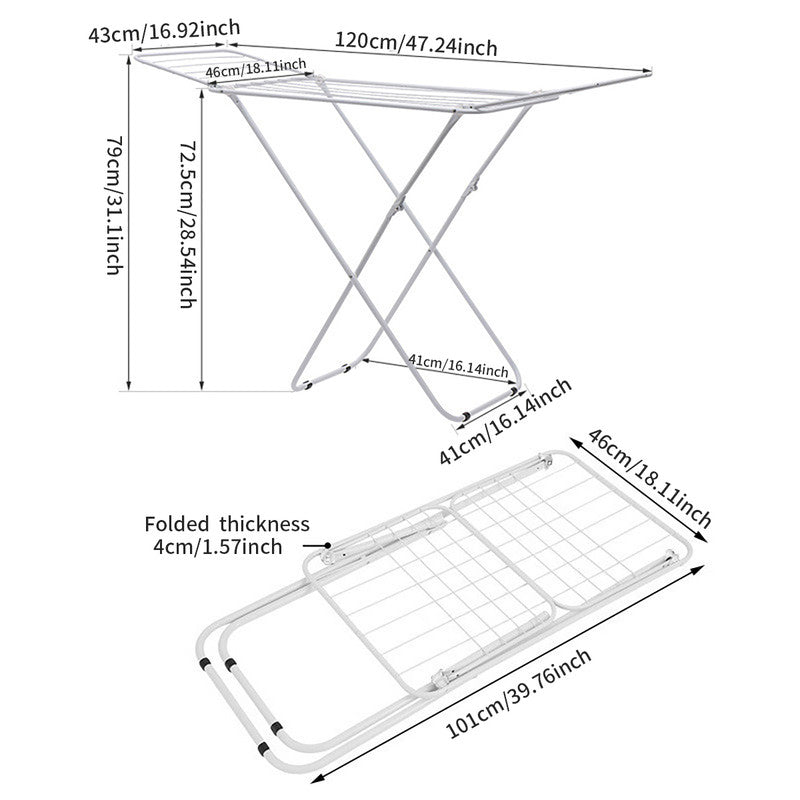 43cm/16.92inch
120cm/47.24inch
46cm/18.11inch
79cm/31.1inch
72.5cm/28.54inch
41cm/16.14inch
41cm/16.14inch
46cm/18.11inch
Folded thickness
4cm/1.57inch
101cm/39.76inch