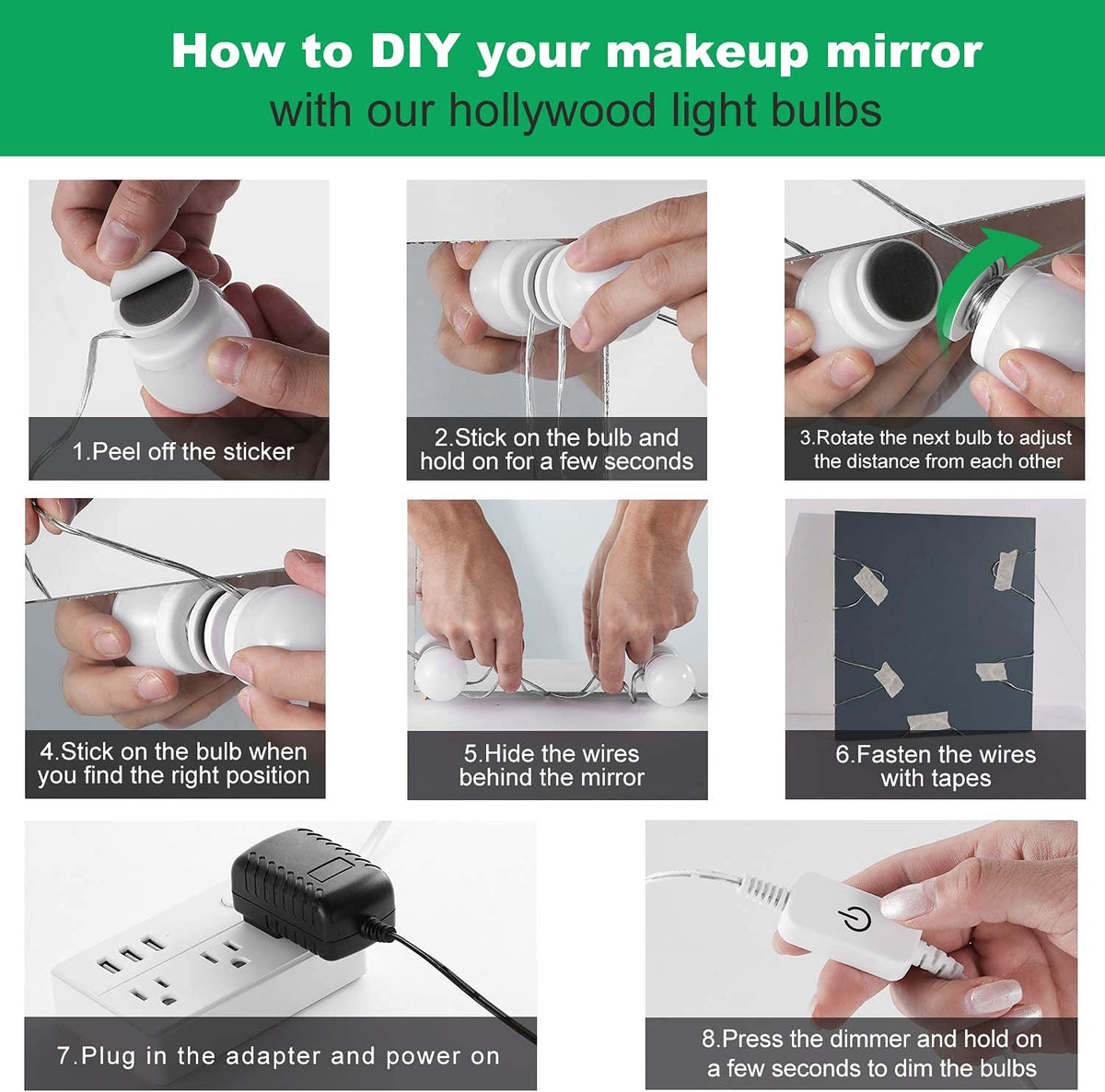 How to DIY your makeup mirror
with our hollywood light bulbs

1.Peel off the sticker

2.Stick on the bulb and hold on for a few seconds

3.Rotate the next bulb to adjust the distance from each other

4.Stick on the bulb when you find the right position

5.Hide the wires behind the mirror

6.Fasten the wires with tapes

7.Plug in the adapter and power on

8.Press the dimmer and hold on a few seconds to dim the bulbs