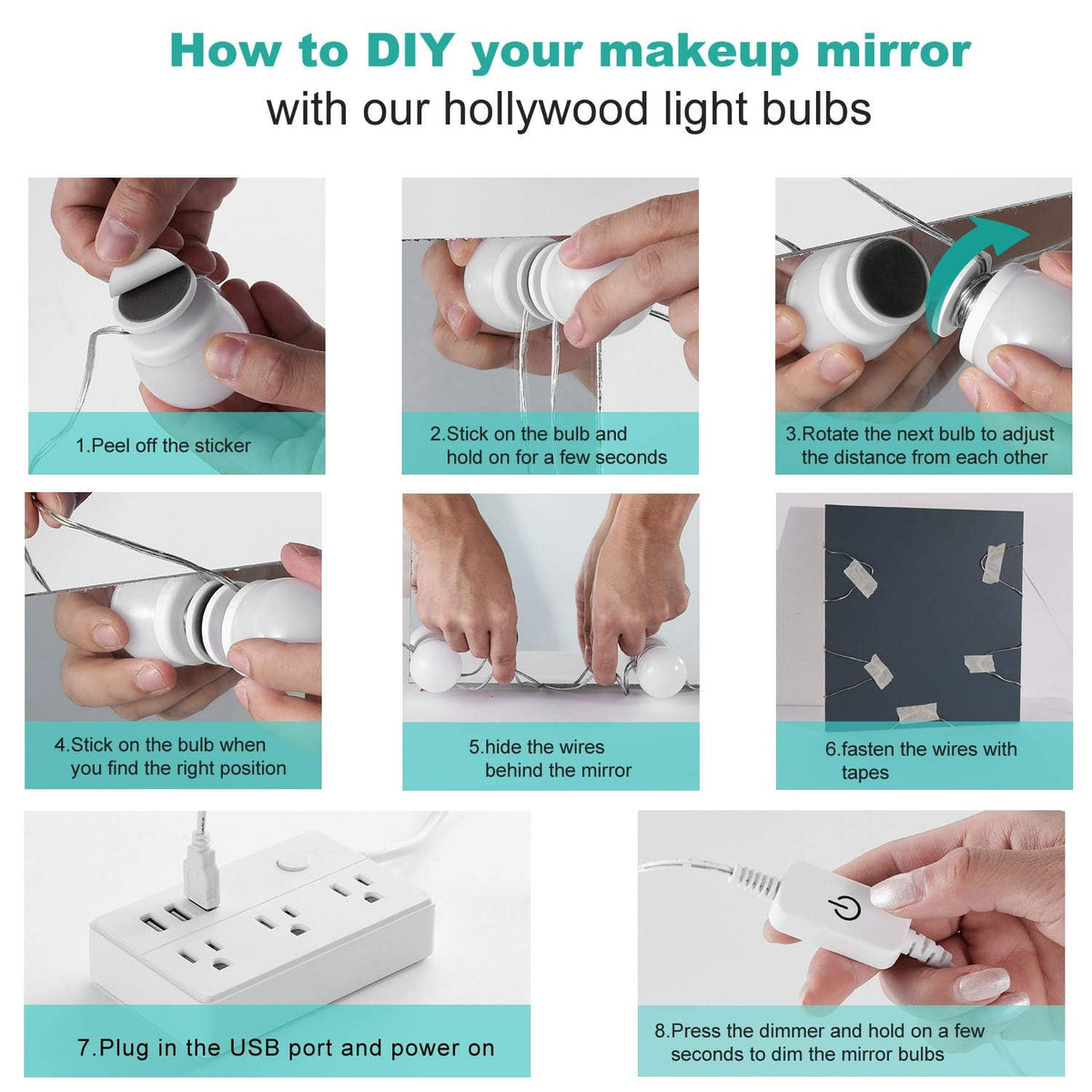 How to DIY your makeup mirror
with our hollywood light bulbs

1.Peel off the sticker

2.Stick on the bulb and hold on for a few seconds

3.Rotate the next bulb to adjust the distance from each other

4.Stick on the bulb when you find the right position

5.hide the wires behind the mirror

6.fasten the wires with tapes

7.Plug in the USB port and power on

8.Press the dimmer and hold on a few seconds to dim the mirror bulbs