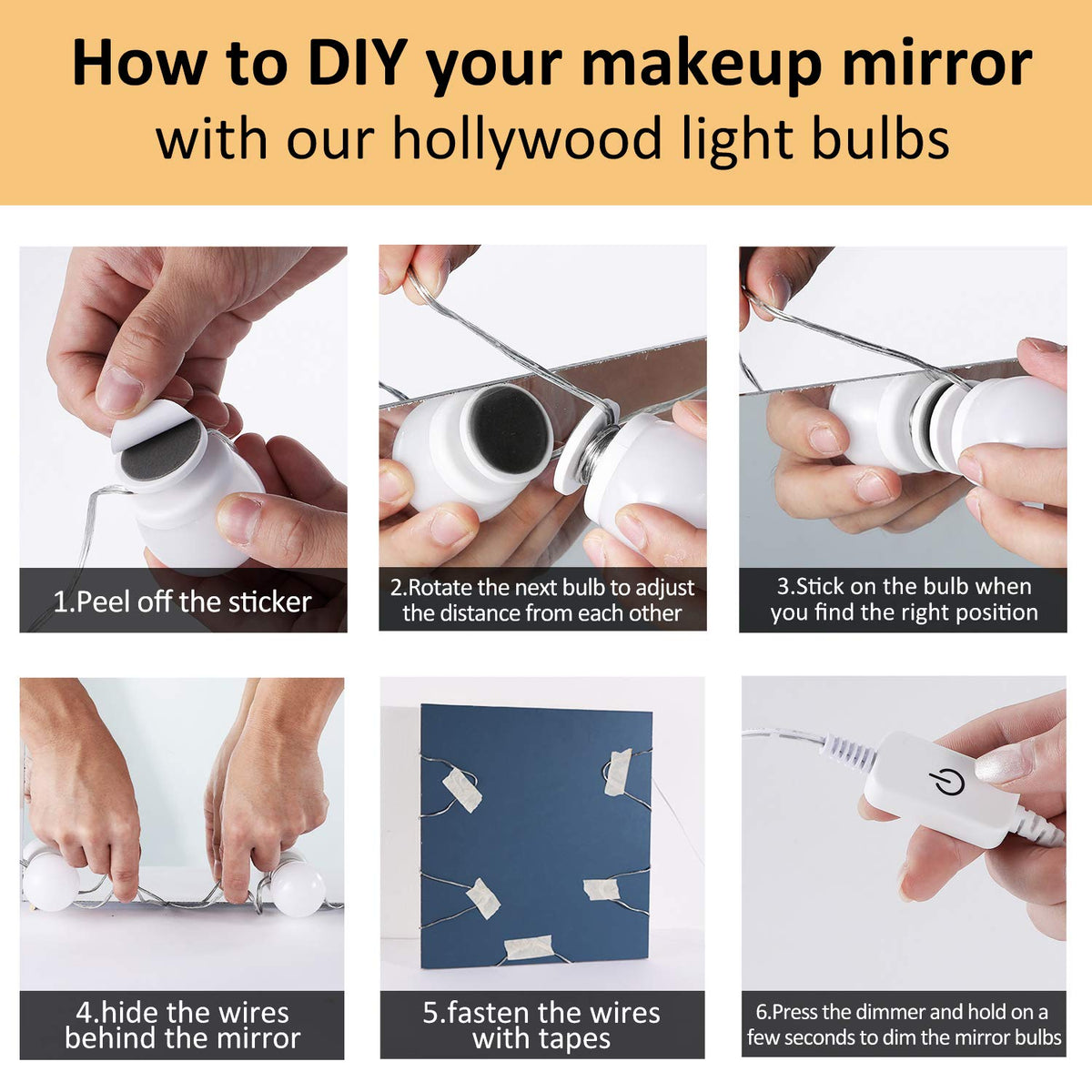 How to DIY your makeup mirror
with our hollywood light bulbs

1.Peel off the sticker

2.Rotate the next bulb to adjust the distance from each other

3.Stick on the bulb when you find the right position

4.hide the wires behind the mirror

5.fasten the wires with tapes

6.Press the dimmer and hold on a few seconds to dim the mirror bulbs