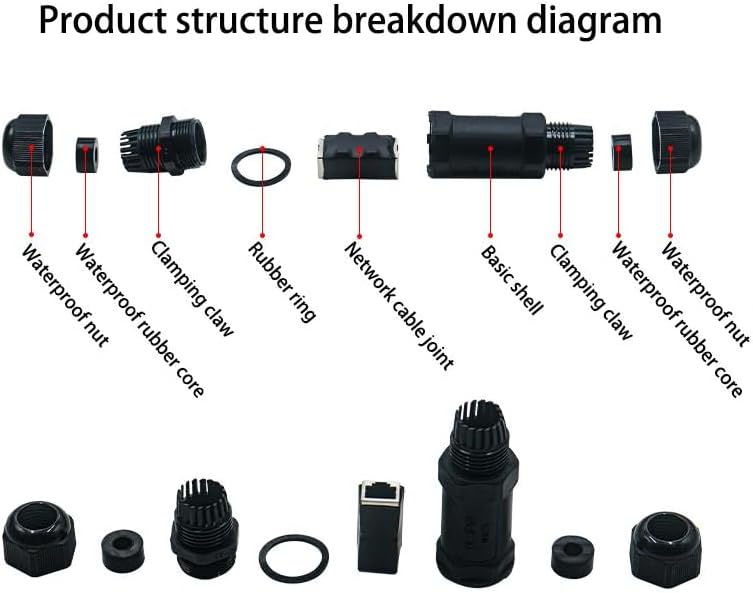 Product structure breakdown diagram

Waterproof nut

Waterproof rubber core

Clamping claw

Rubber ring

Network cable joint

Basic shell

Clamping claw

Waterproof rubber core

Waterproof nut