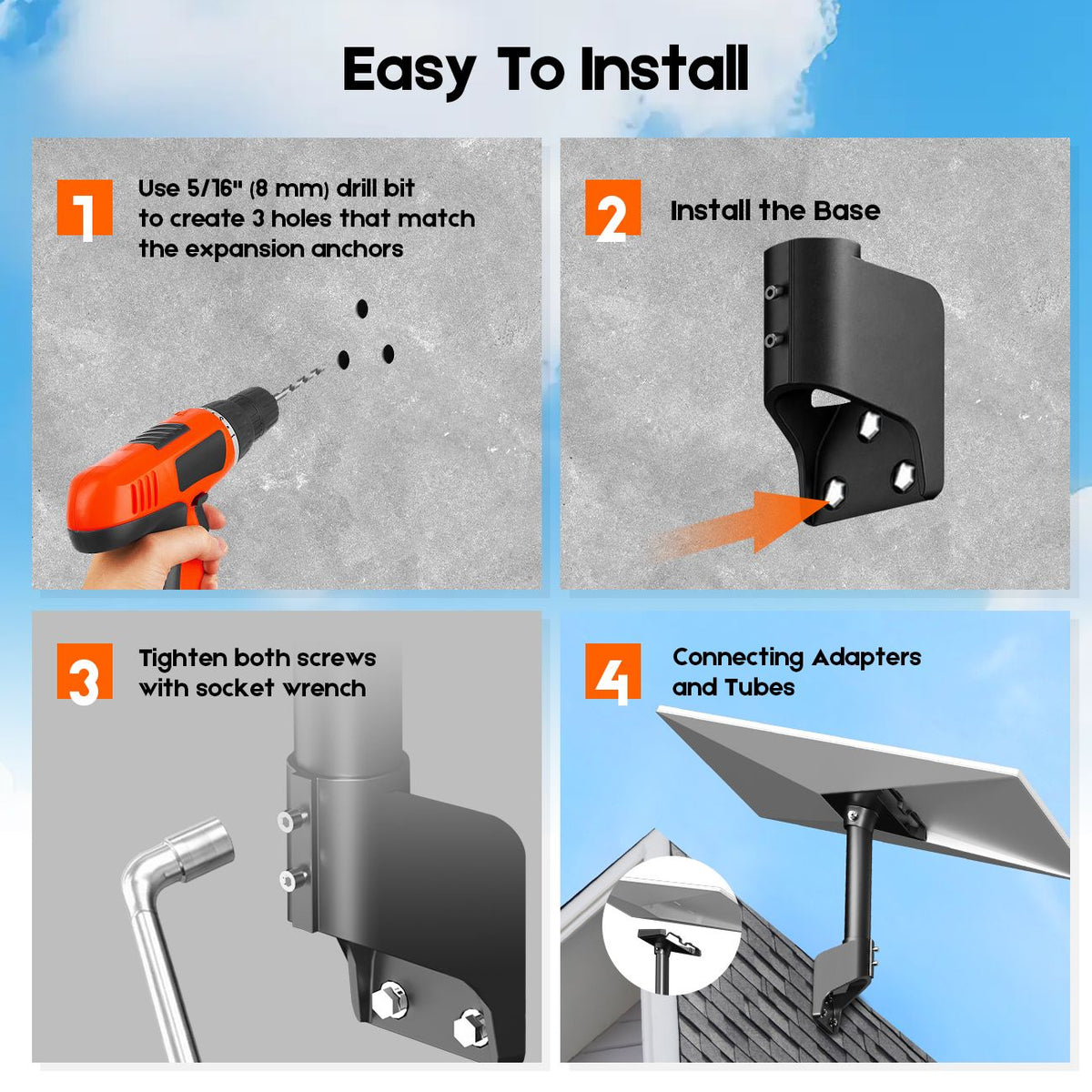 Easy To Install

1

Use 5/16" (8 mm) drill bit to create 3 holes that match the expansion anchors

2

Install the Base

3

Tighten both screws with socket wrench

4

Connecting Adapters and Tubes