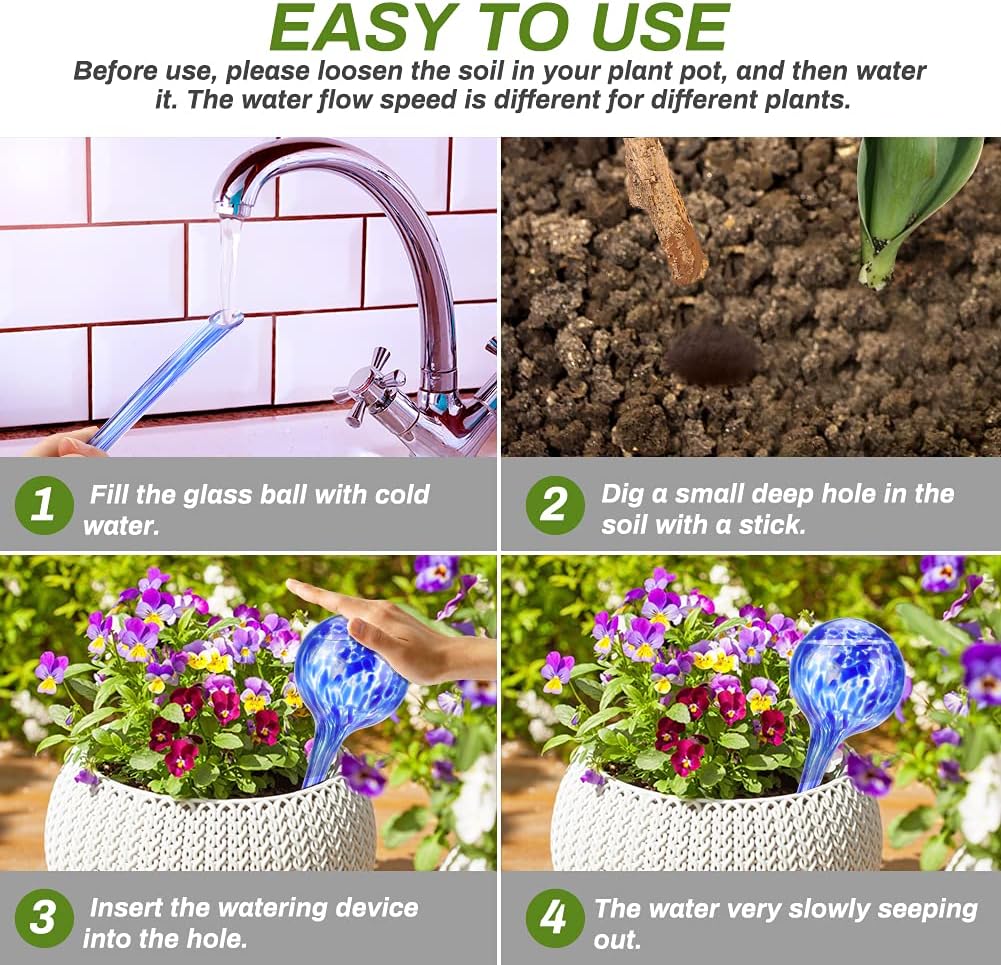 EASY TO USE

Before use, please loosen the soil in your plant pot, and then water it. The water flow speed is different for different plants.

1 Fill the glass ball with cold water.

2 Dig a small deep hole in the soil with a stick.

3 Insert the watering device into the hole.

4 The water very slowly seeping out.