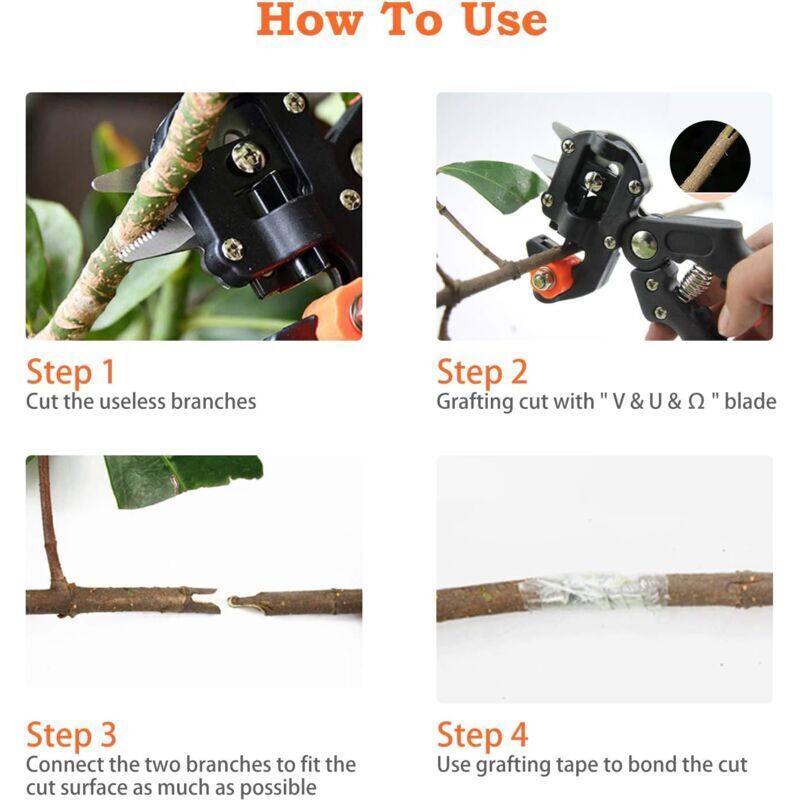 How To Use

Step 1
Cut the useless branches

Step 2
Grafting cut with " V & U & Ω " blade

Step 3
Connect the two branches to fit the cut surface as much as possible

Step 4
Use grafting tape to bond the cut