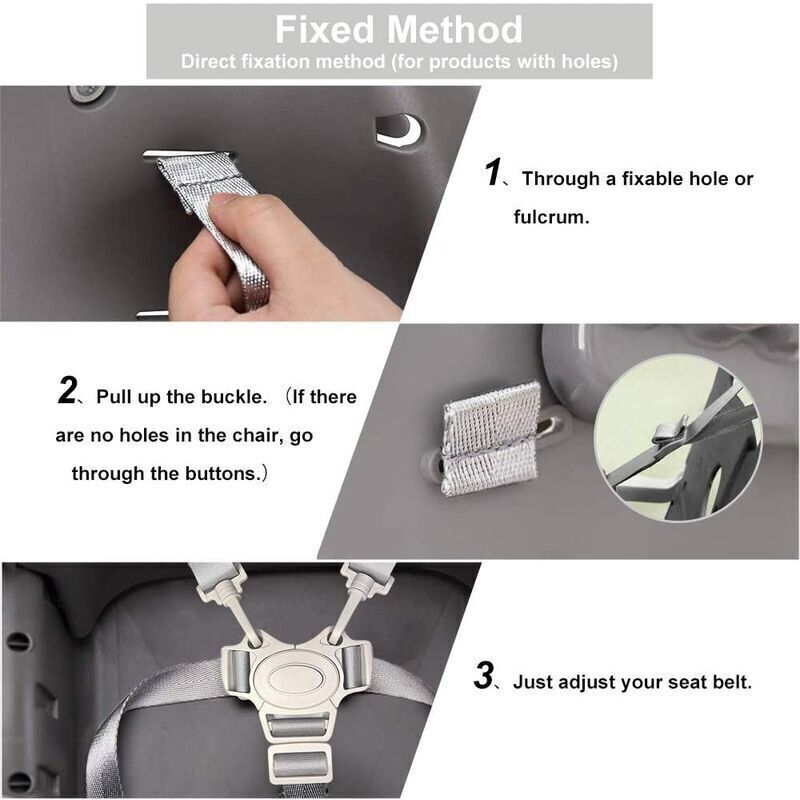 Fixed Method
Direct fixation method (for products with holes)

1、Through a fixable hole or fulcrum.

2、Pull up the buckle. （If there are no holes in the chair, go through the buttons.）

3、Just adjust your seat belt.