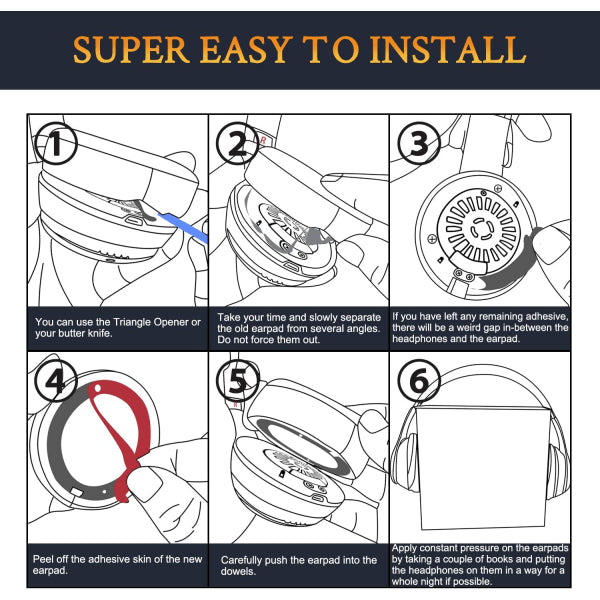 SUPER EASY TO INSTALL

1

You can use the Triangle Opener or your butter knife.

2

R

Take your time and slowly separate the old earpad from several angles. Do not force them out.

3

If you have left any remaining adhesive, there will be a weird gap in-between the headphones and the earpad.

4

Peel off the adhesive skin of the new earpad.

5

R

Carefully push the earpad into the dowels.

6

Apply constant pressure on the earpads by taking a couple of books and putting the headphones on them in a way for a whole night if possible.